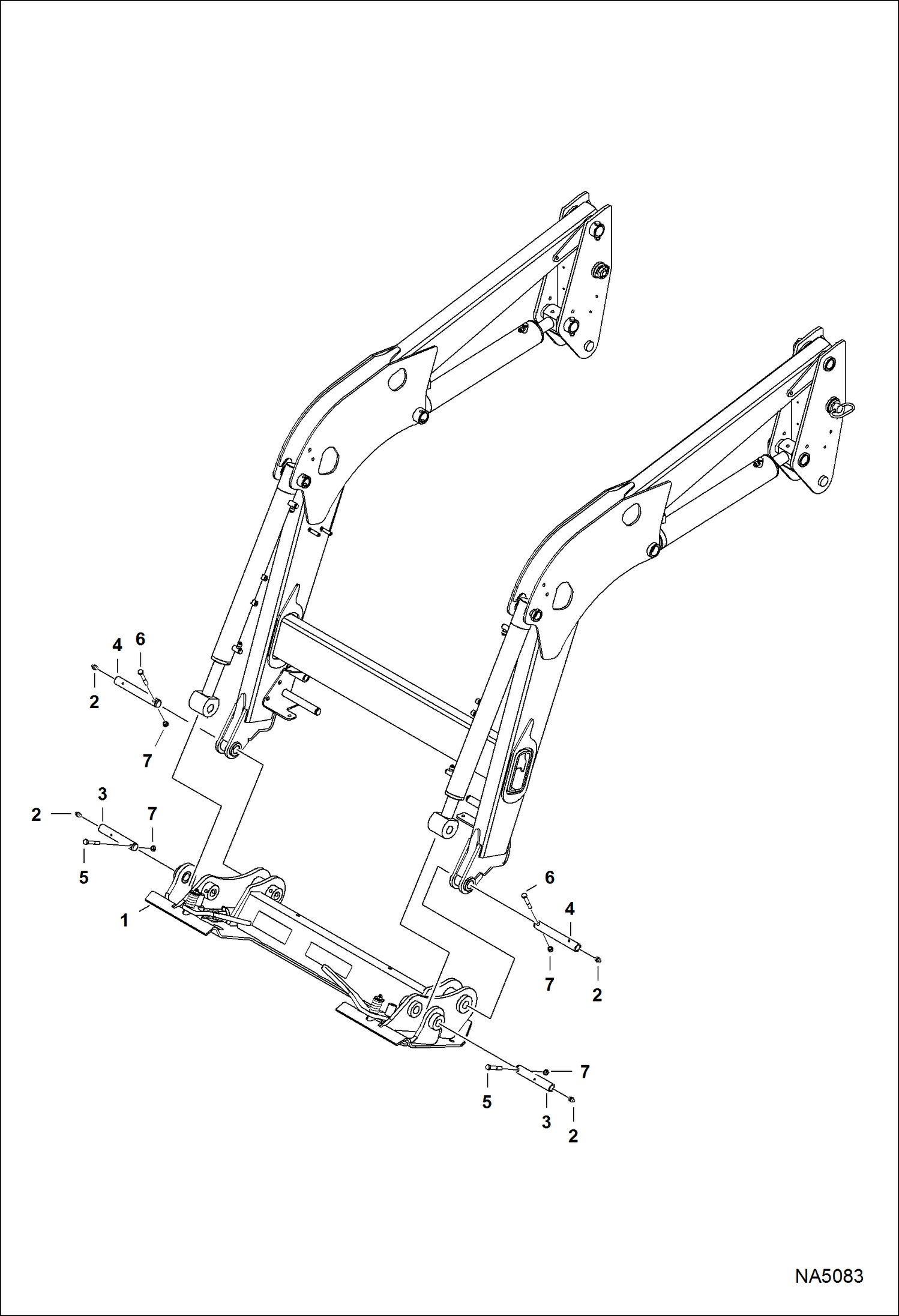 4
6
2
7
3
2
7
5
1
6
4
7
2
7
5
3
2
NA5083