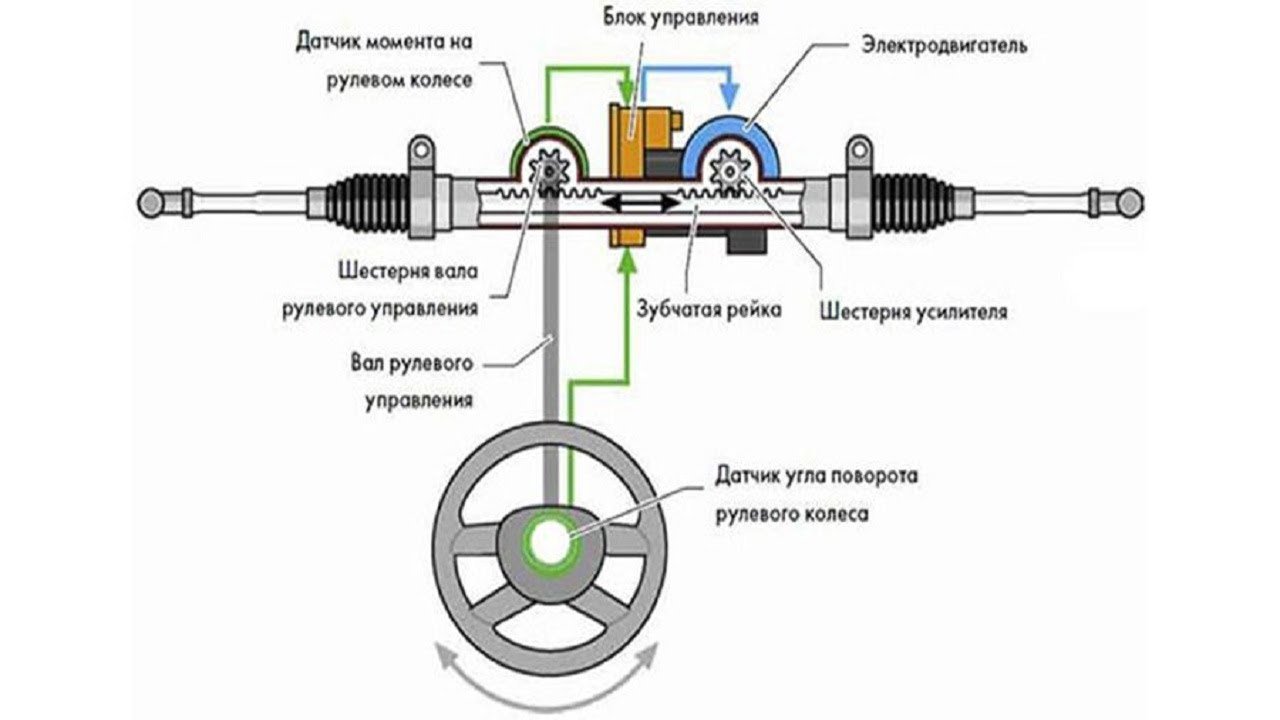 Блок управления

Датчик момента на рулевом колесе

Электродвигатель

Шестерня вала рулевого управления

Зубчатая рейка

Шестерня усилителя

Вал рулевого управления

Датчик угла поворота рулевого колеса