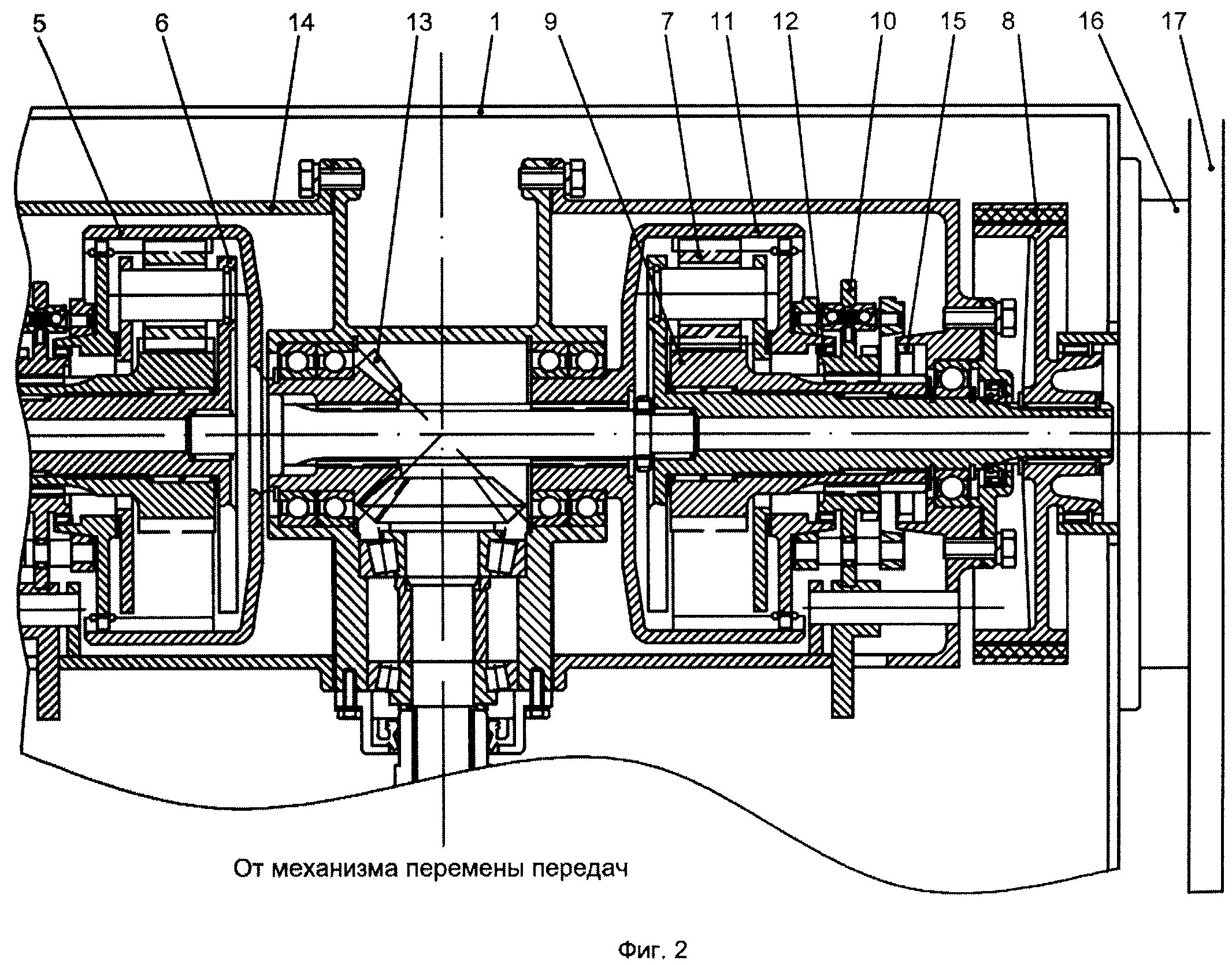 5 6 14 13 1 9 7 11 12 10 15 8 16 17

От механизма перемены передач

Фиг. 2