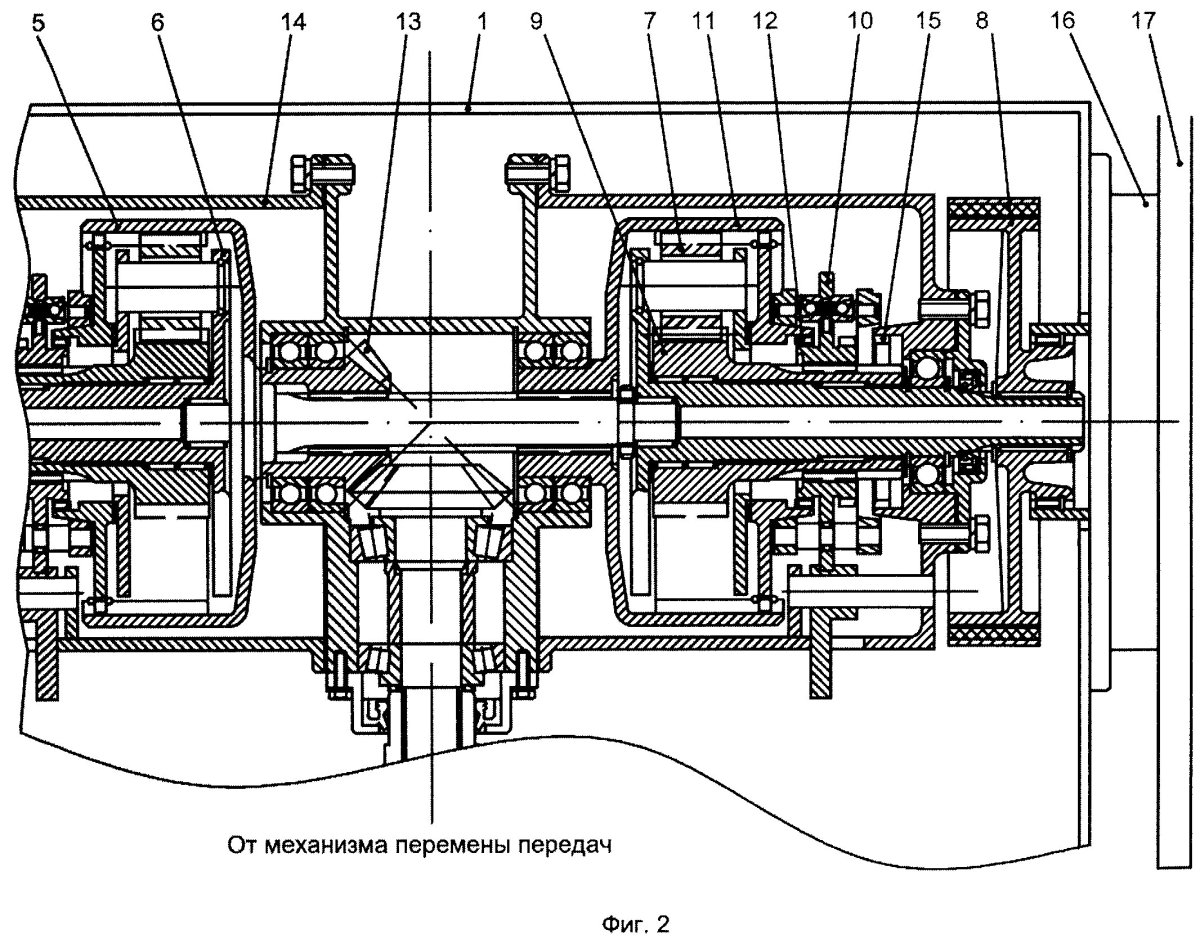 5 6 14 13 1 9 7 11 12 10 15 8 16 17

От механизма перемены передач

Фиг. 2