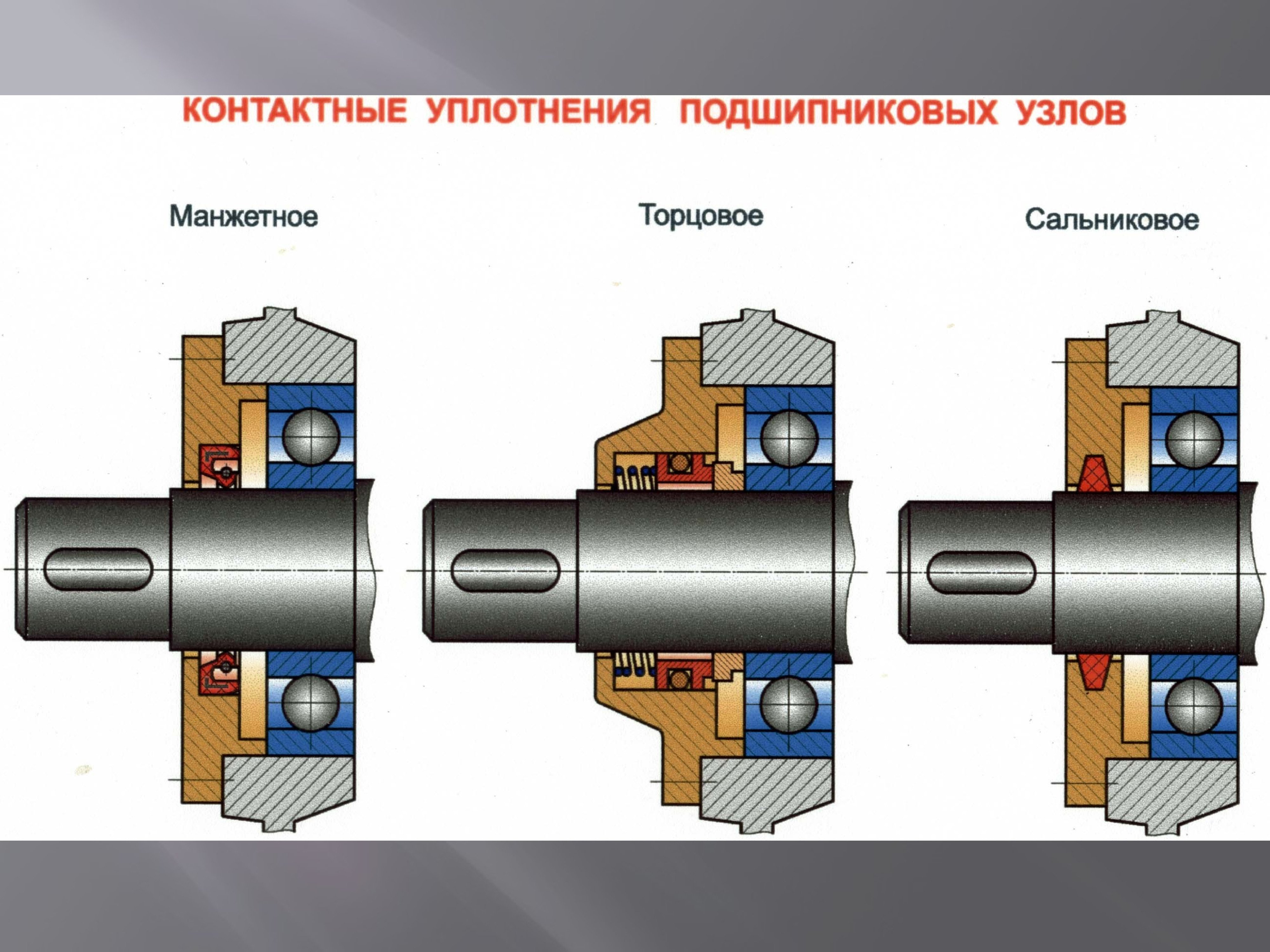 КОНТАКТНЫЕ УПЛОТНЕНИЯ ПОДШИПНИКОВЫХ УЗЛОВ

Манжетное

Торцовое

Сальниковое