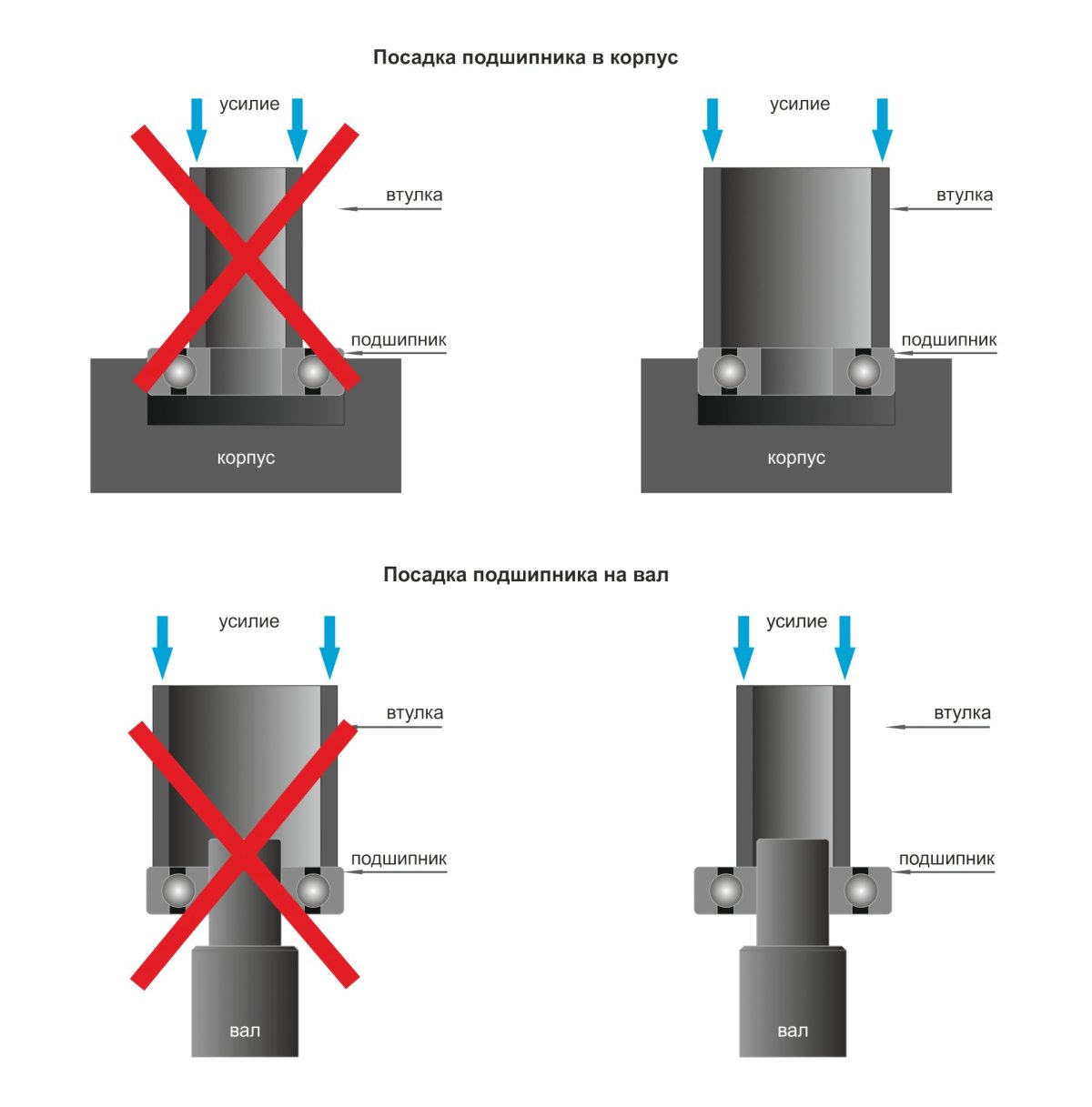 Посадка подшипника в корпус

усилие

втулка

подшипник

корпус

усилие

втулка

подшипник

корпус

Посадка подшипника на вал

усилие

втулка

подшипник

вал

усилие

втулка

подшипник

вал