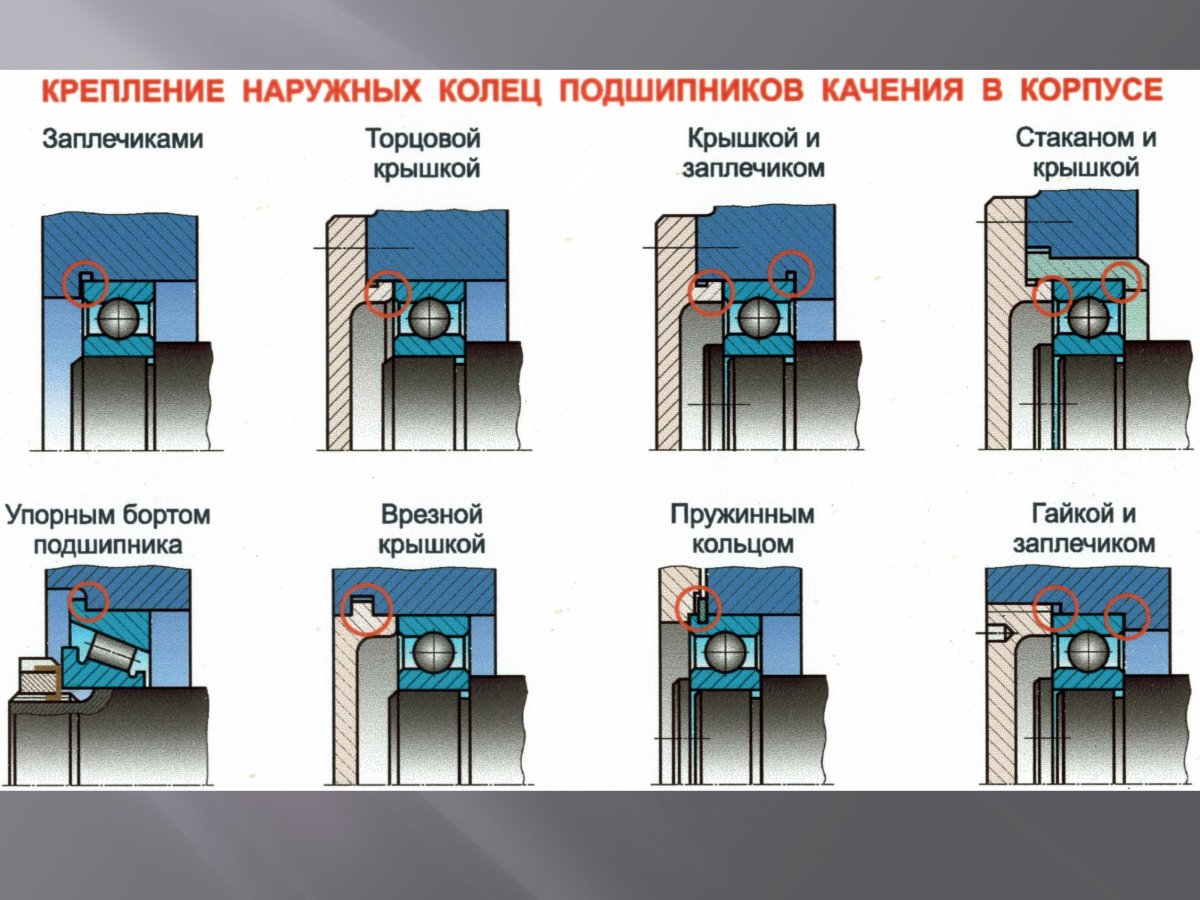 КРЕПЛЕНИЕ НАРУЖНЫХ КОЛЕЦ ПОДШИПНИКОВ КАЧЕНИЯ В КОРПУСЕ

Заплечиками

Торцовой крышкой

Крышкой и заплечиком

Стаканом и крышкой

Упорным бортом подшипника

Врезной крышкой

Пружинным кольцом

Гайкой и заплечиком