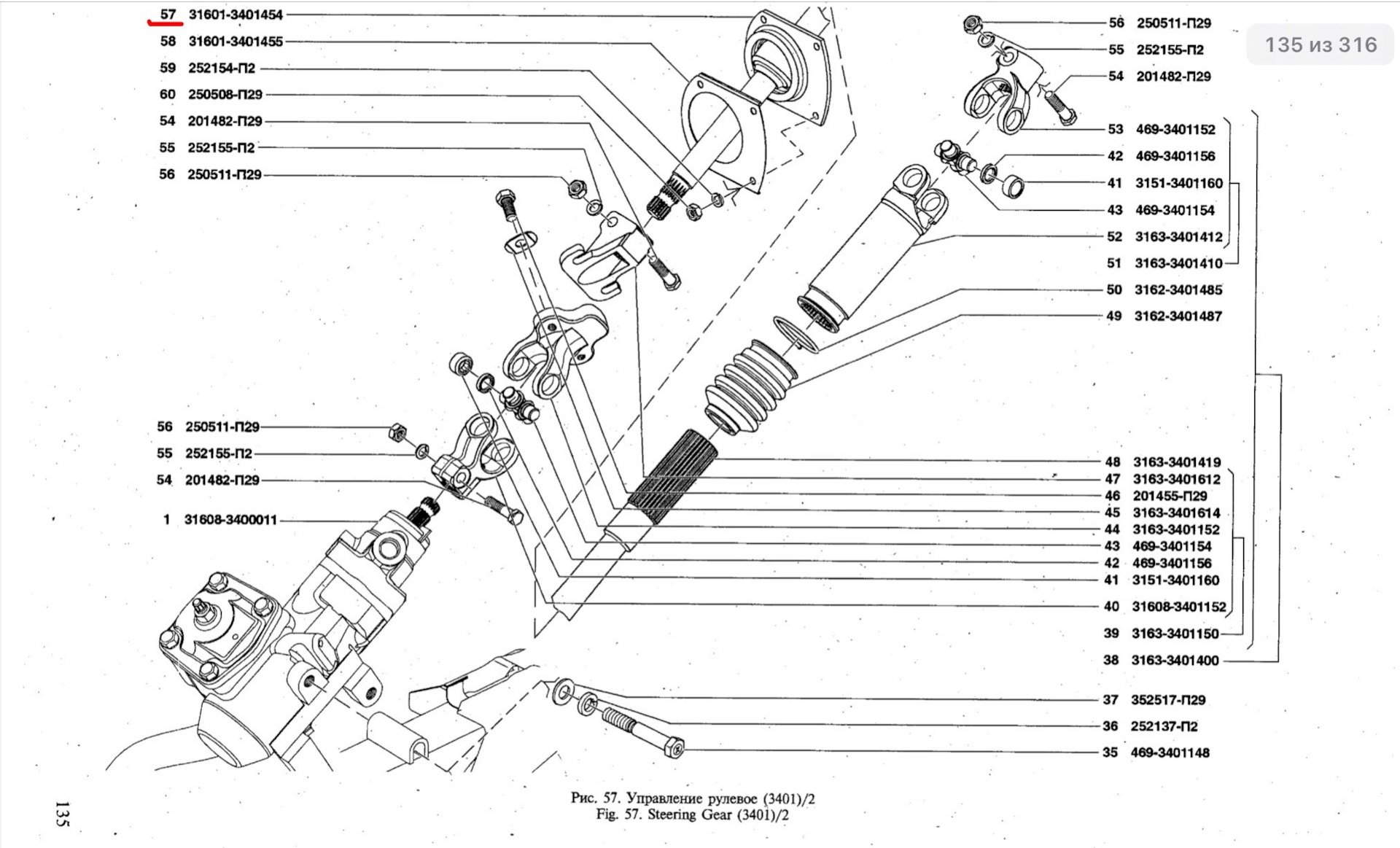 57 31601-3401454
58 31601-3401455
59 252154-П2
60 250508-П29
54 201482-П29
55 252155-П2
56 250511-П29

56 250511-П29
55 252155-П2
54 201482-П29
1 31608-3400011

135 из 316

56 250511-П29
55 252155-П2
54 201482-П29
53 469-3401152
42 469-3401156
41 3151-3401160
43 469-3401154
52 3163-3401412
51 3163-3401410
50 3162-3401485
49 3162-3401487
48 3163-3401419
47 3163-3401612
46 201455-П29
45 3163-3401614
44 3163-3401152
43 469-3401154
42 469-3401156
41 3151-3401160
40 31608-3401152
39 3163-3401150
38 3163-3401400
37 352517-П29
36 252137-П2
35 469-3401148

Рис. 57. Управление рулевое (3401)/2
Fig. 57. Steering Gear (3401)/2

135