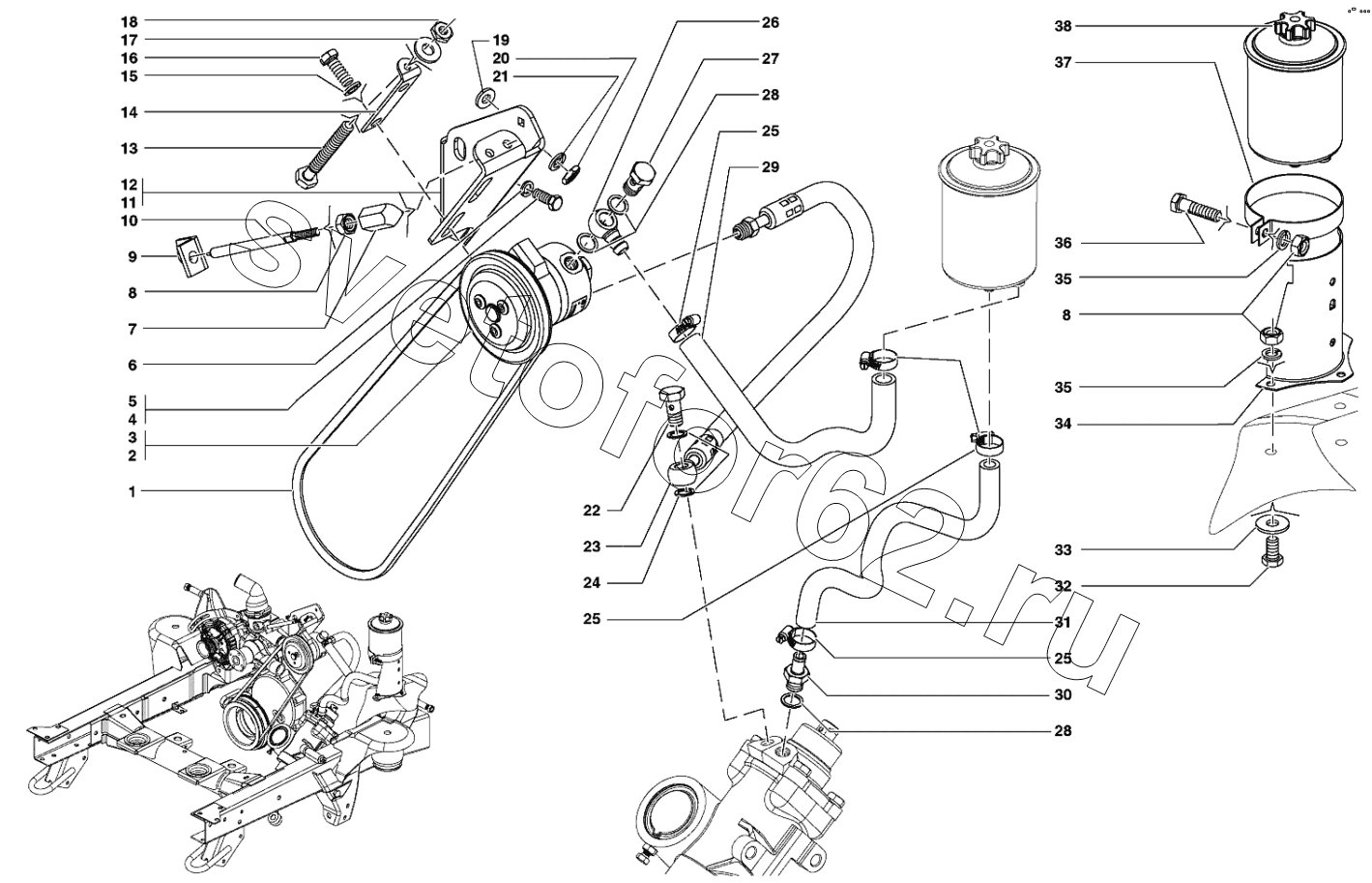 18
17
16
15
14
13
12
11
10
9
8
7
6
5
4
3
2
1
19
20
21
26
27
28
25
29
22
23
24
25
38
37
36
35
8
35
34
33
32
31
25
30
28
svetofor62.ru