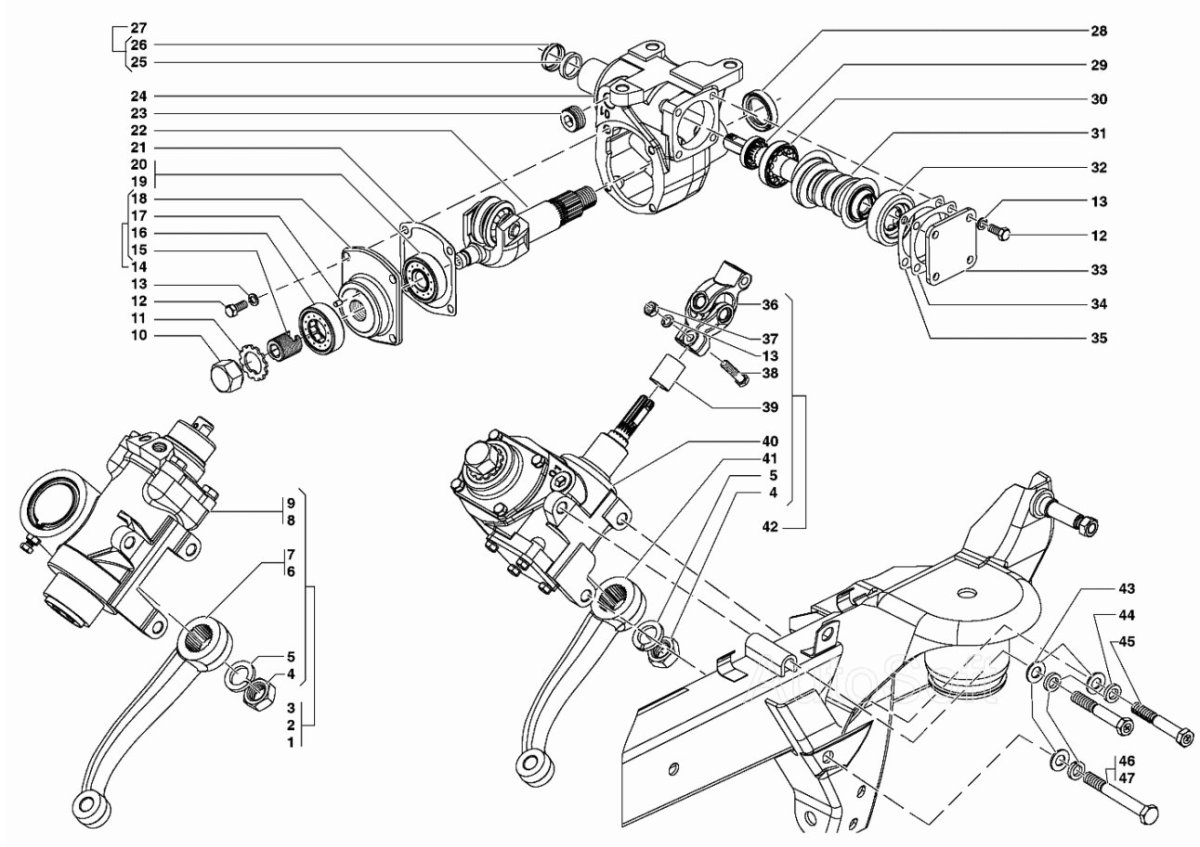 27
26
25
24
23
22
21
20
19
18
17
16
15
14
13
12
11
10
28
29
30
31
32
13
12
33
34
35
36
37
13
38
39
40
41
5
4
42
9
8
7
6
5
4
3
2
1
43
44
45
46
47
AutoSoft