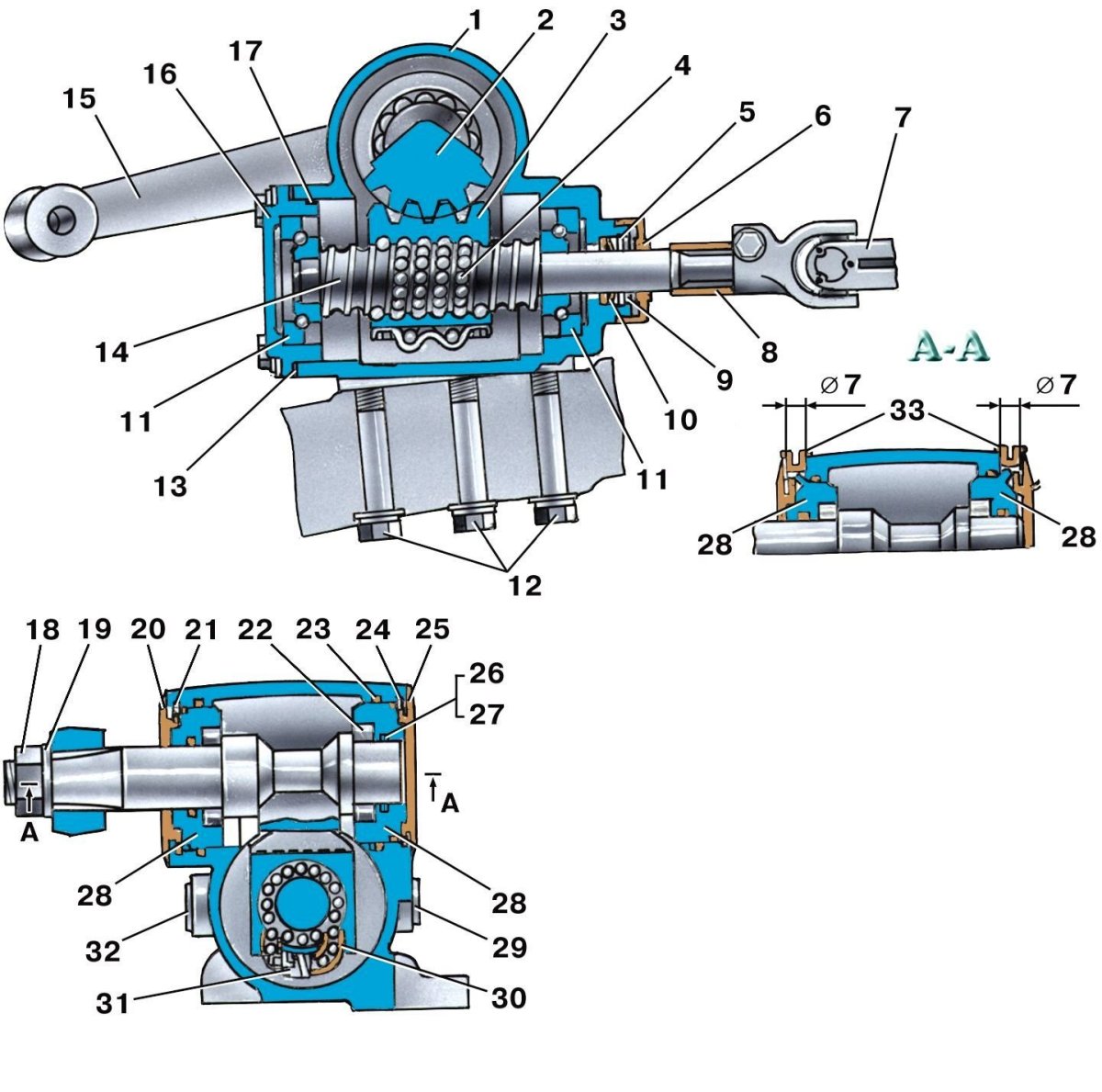 1 2 3 4 5 6 7 15 16 17 14 11 13 12 11 10 9 8

A-A

$\varnothing 7$ 33 $\varnothing 7$

28 28

18 19 20 21 22 23 24 25 26 27

A A

28 28 32 29 31 30