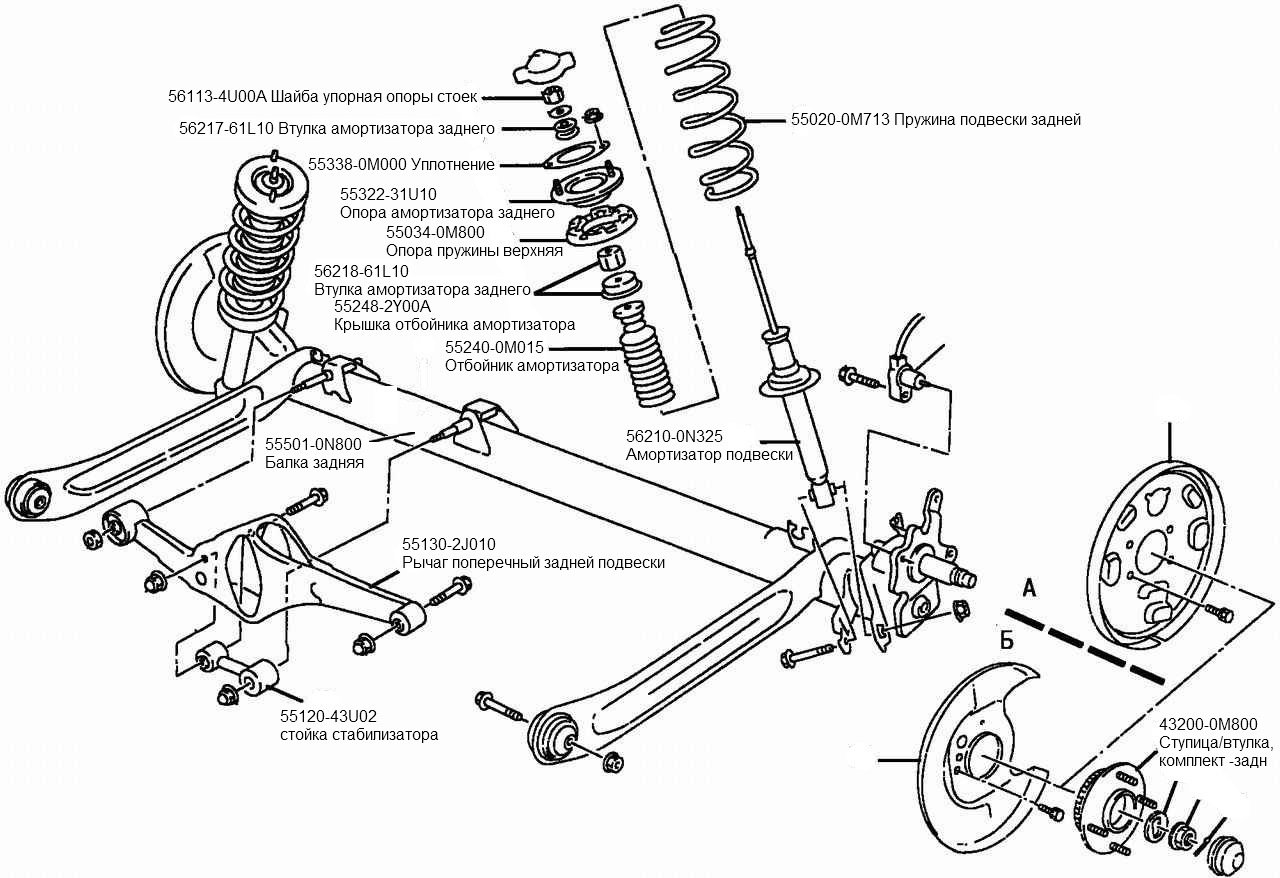 56113-4U00A Шайба упорная опоры стоек

56217-61L10 Втулка амортизатора заднего

55338-0M000 Уплотнение

55322-31U10
Опора амортизатора заднего

55034-0M800
Опора пружины верхняя

56218-61L10
Втулка амортизатора заднего

55248-2Y00A
Крышка отбойника амортизатора

55240-0M015
Отбойник амортизатора

55020-0M713 Пружина подвески задней

55501-0N800
Балка задняя

56210-0N325
Амортизатор подвески

55130-2J010
Рычаг поперечный задней подвески

55120-43U02
стойка стабилизатора

А

Б

43200-0M800
Ступица/втулка,
комплект -задн