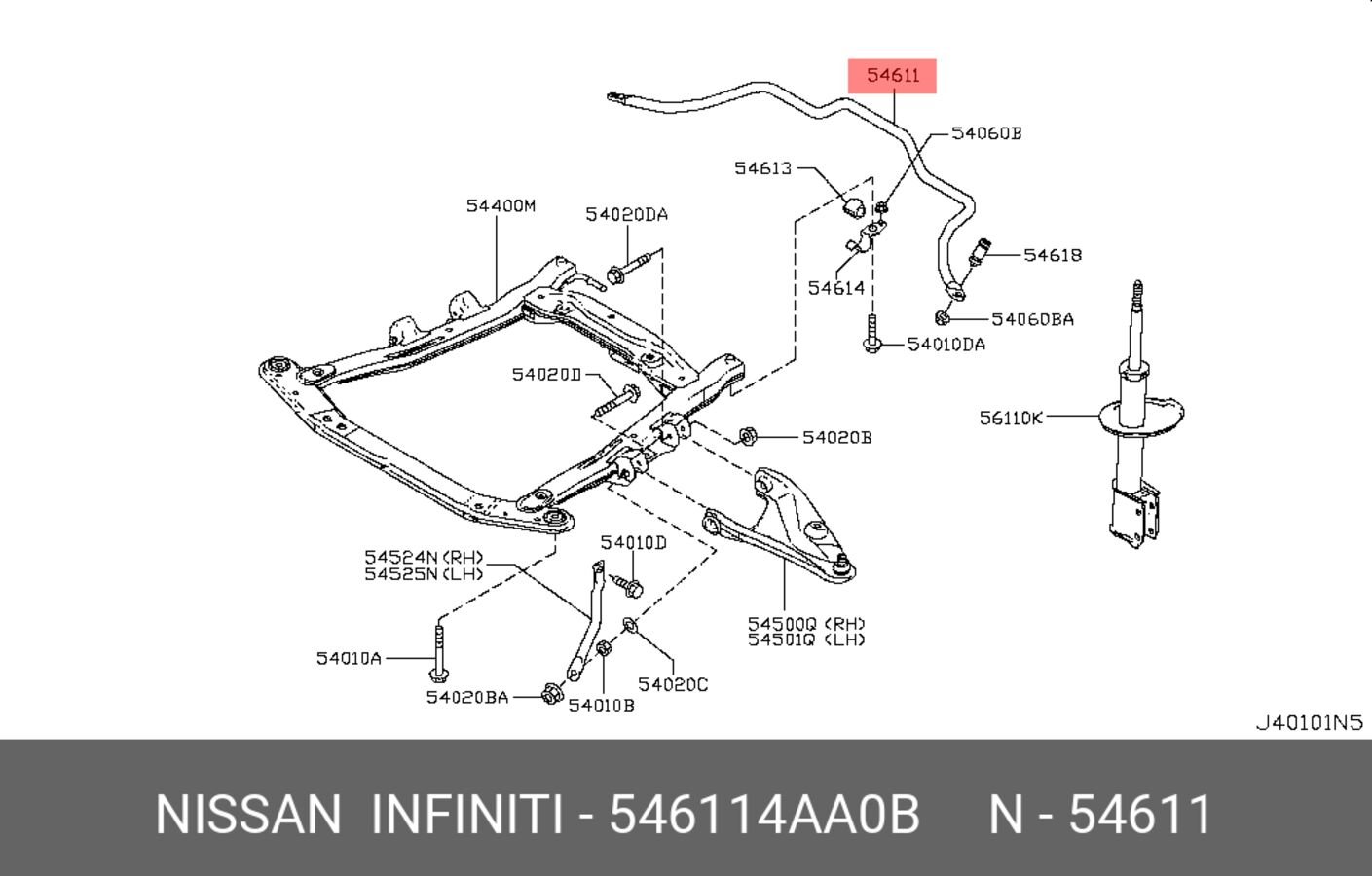 54611
54060B
54613
54400M
54020DA
54618
54614
54060BA
54010DA
54020D
56110K
54020B
54524N (RH)
54525N (LH)
54010D
54500Q (RH)
54501Q (LH)
54010A
54020C
54020BA
54010B
J40101N5

NISSAN INFINITI - 546114AA0B N - 54611