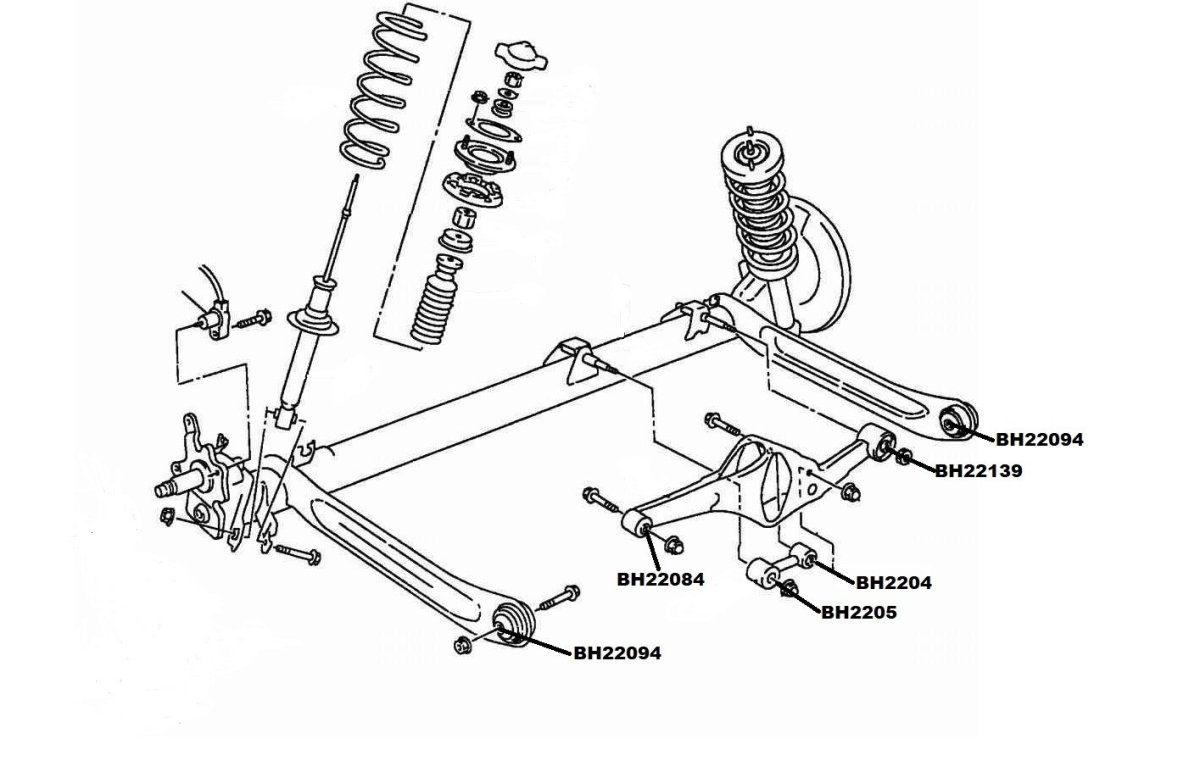 BH22094
BH22139
BH22084
BH2204
BH2205
BH22094