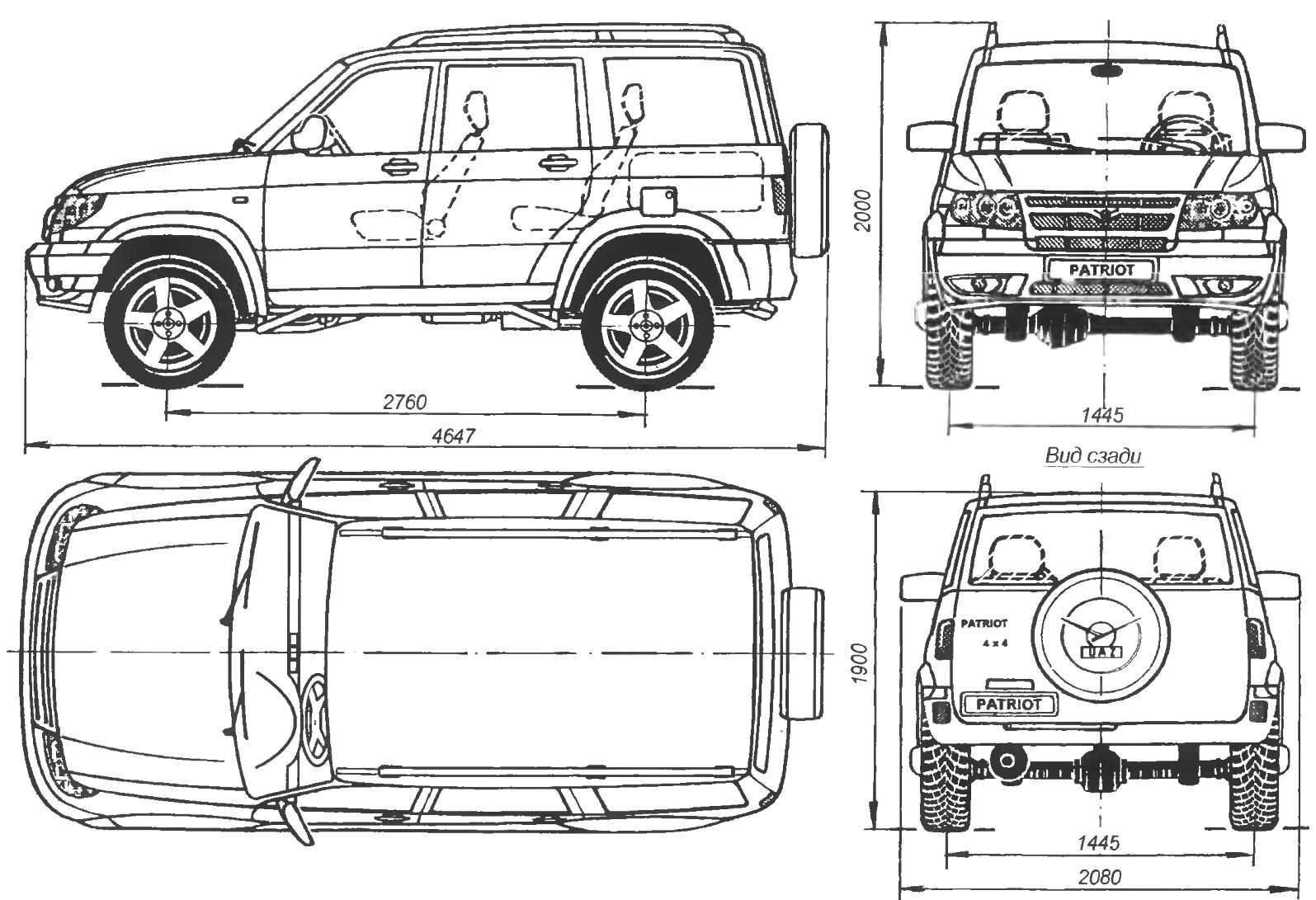 2760

4647

2000

PATRIOT

1445

Вид сзади

1900

PATRIOT

4 x 4

UAZ

PATRIOT

1445

2080