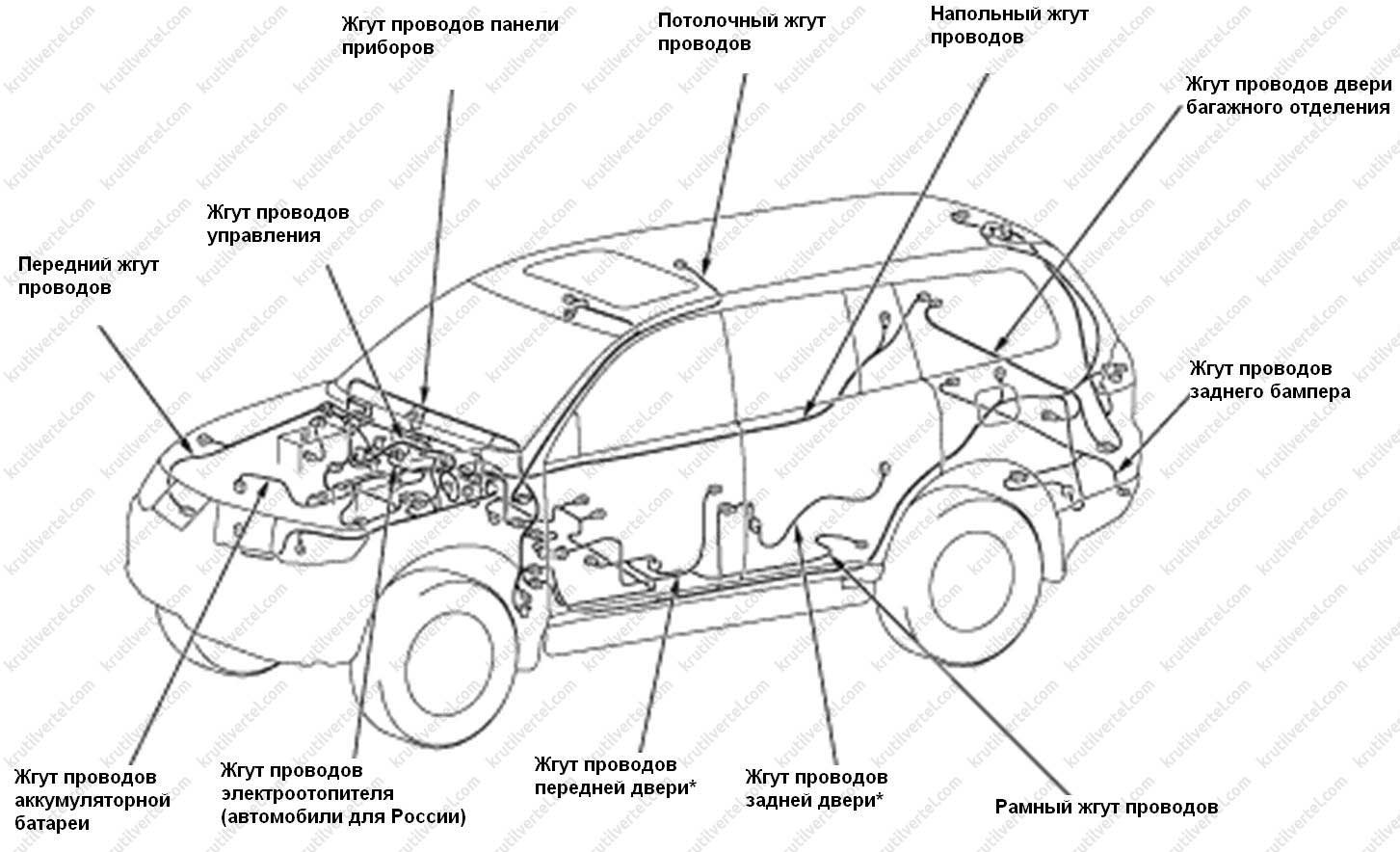 Жгут проводов панели приборов

Потолочный жгут проводов

Напольный жгут проводов

Жгут проводов двери багажного отделения

Жгут проводов управления

Передний жгут проводов

Жгут проводов заднего бампера

Жгут проводов аккумуляторной батареи

Жгут проводов электроотопителя (автомобили для России)

Жгут проводов передней двери*

Жгут проводов задней двери*

Рамный жгут проводов

krutilvertel.com