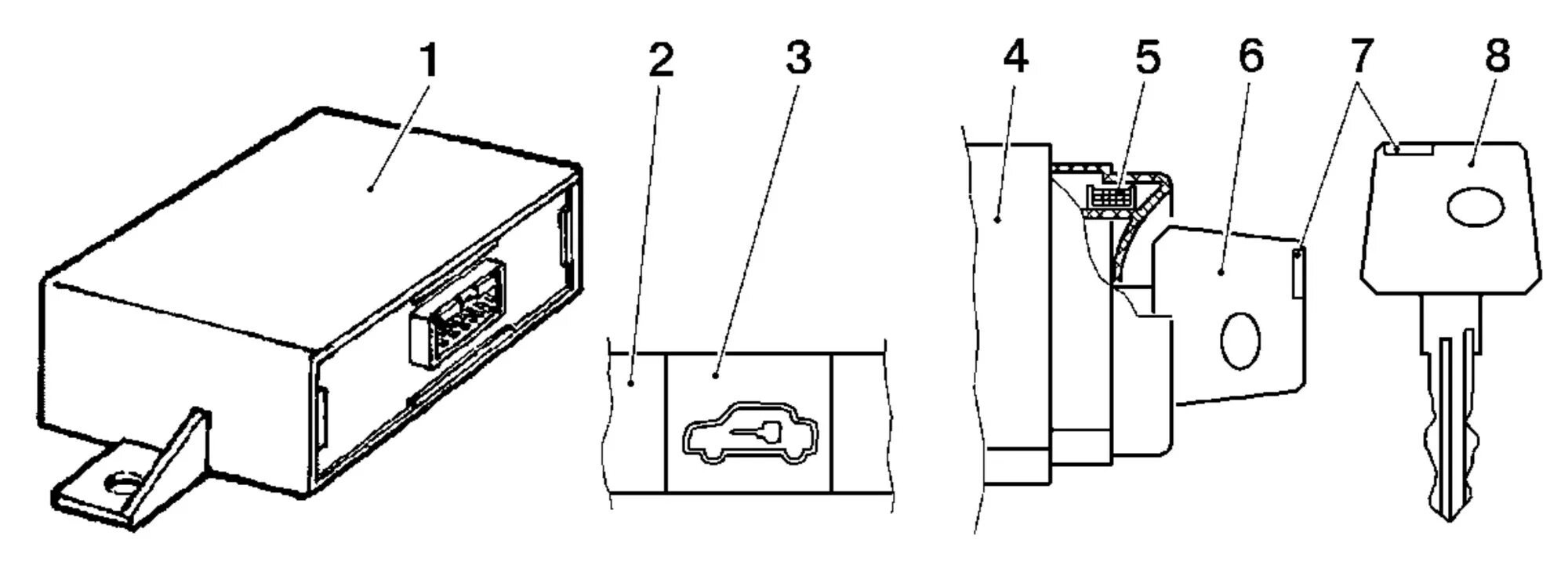 1
2
3
4
5
6
7
8