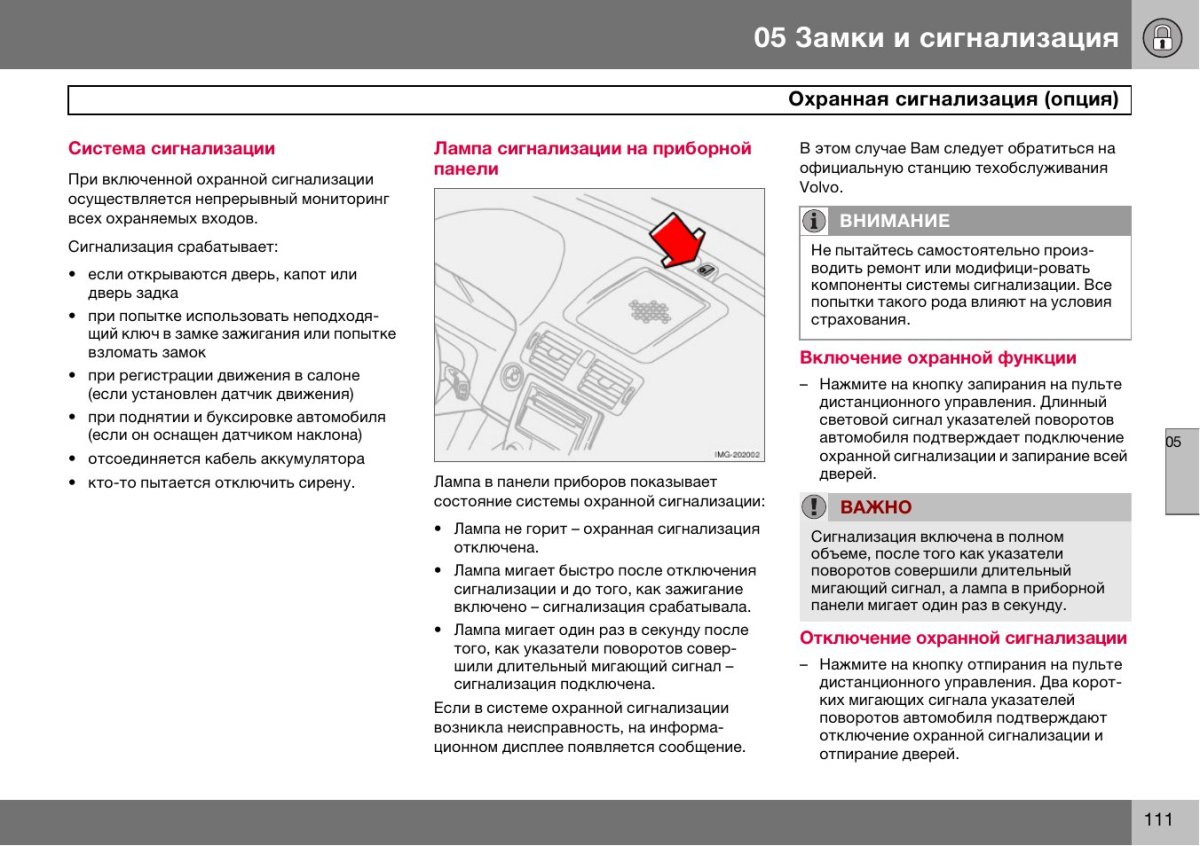 05 Замки и сигнализация

Охранная сигнализация (опция)

Система сигнализации

При включенной охранной сигнализации осуществляется непрерывный мониторинг всех охраняемых входов.

Сигнализация срабатывает:

• если открываются дверь, капот или дверь задка
• при попытке использовать неподходящий ключ в замке зажигания или попытке взломать замок
• при регистрации движения в салоне (если установлен датчик движения)
• при поднятии и буксировке автомобиля (если он оснащен датчиком наклона)
• отсоединяется кабель аккумулятора
• кто-то пытается отключить сирену.

Лампа сигнализации на приборной панели

IMG-202002

Лампа в панели приборов показывает состояние системы охранной сигнализации:

• Лампа не горит – охранная сигнализация отключена.
• Лампа мигает быстро после отключения сигнализации и до того, как зажигание включено – сигнализация срабатывала.
• Лампа мигает один раз в секунду после того, как указатели поворотов совершили длительный мигающий сигнал – сигнализация подключена.

Если в системе охранной сигнализации возникла неисправность, на информационном дисплее появляется сообщение.

В этом случае Вам следует обратиться на официальную станцию техобслуживания Volvo.

ВНИМАНИЕ

Не пытайтесь самостоятельно производить ремонт или модифици-ровать компоненты системы сигнализации. Все попытки такого рода влияют на условия страхования.

Включение охранной функции

– Нажмите на кнопку запирания на пульте дистанционного управления. Длинный световой сигнал указателей поворотов автомобиля подтверждает подключение охранной сигнализации и запирание всей дверей.

ВАЖНО

Сигнализация включена в полном объеме, после того как указатели поворотов совершили длительный мигающий сигнал, а лампа в приборной панели мигает один раз в секунду.

Отключение охранной сигнализации

– Нажмите на кнопку отпирания на пульте дистанционного управления. Два коротких мигающих сигнала указателей поворотов автомобиля подтверждают отключение охранной сигнализации и отпирание дверей.

05

111