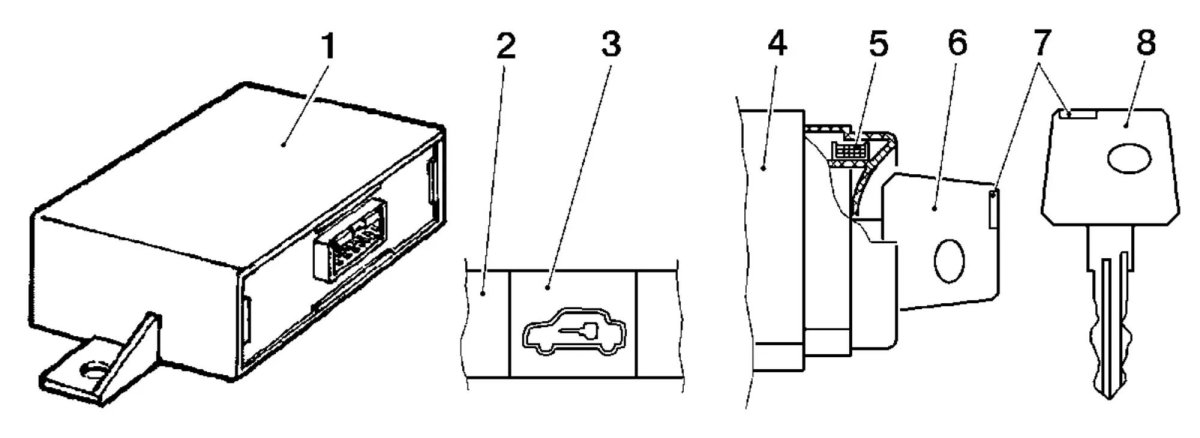 1
2
3
4
5
6
7
8