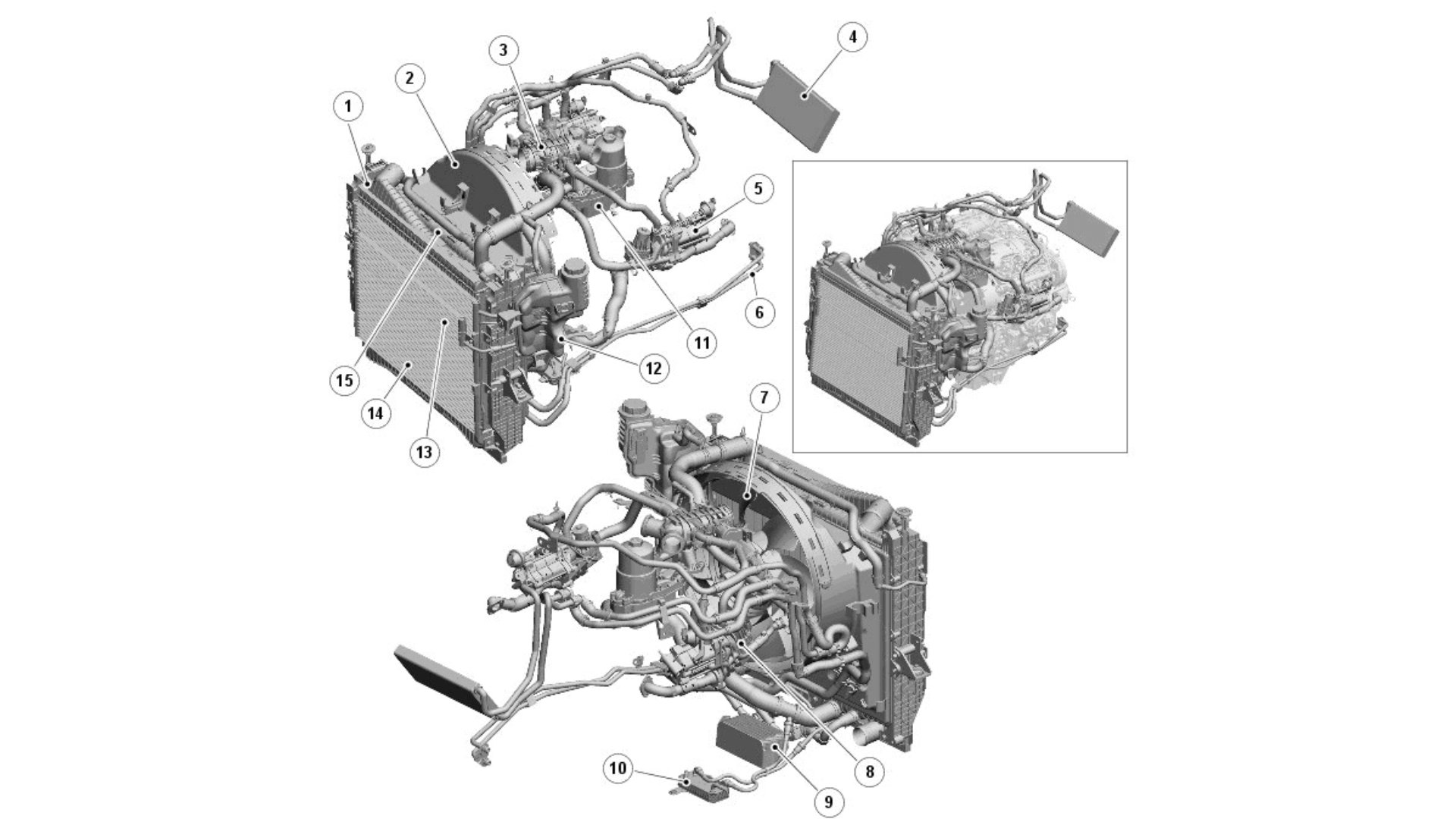 1
2
3
4
5
6
11
12
15
14
13
7
8
9
10