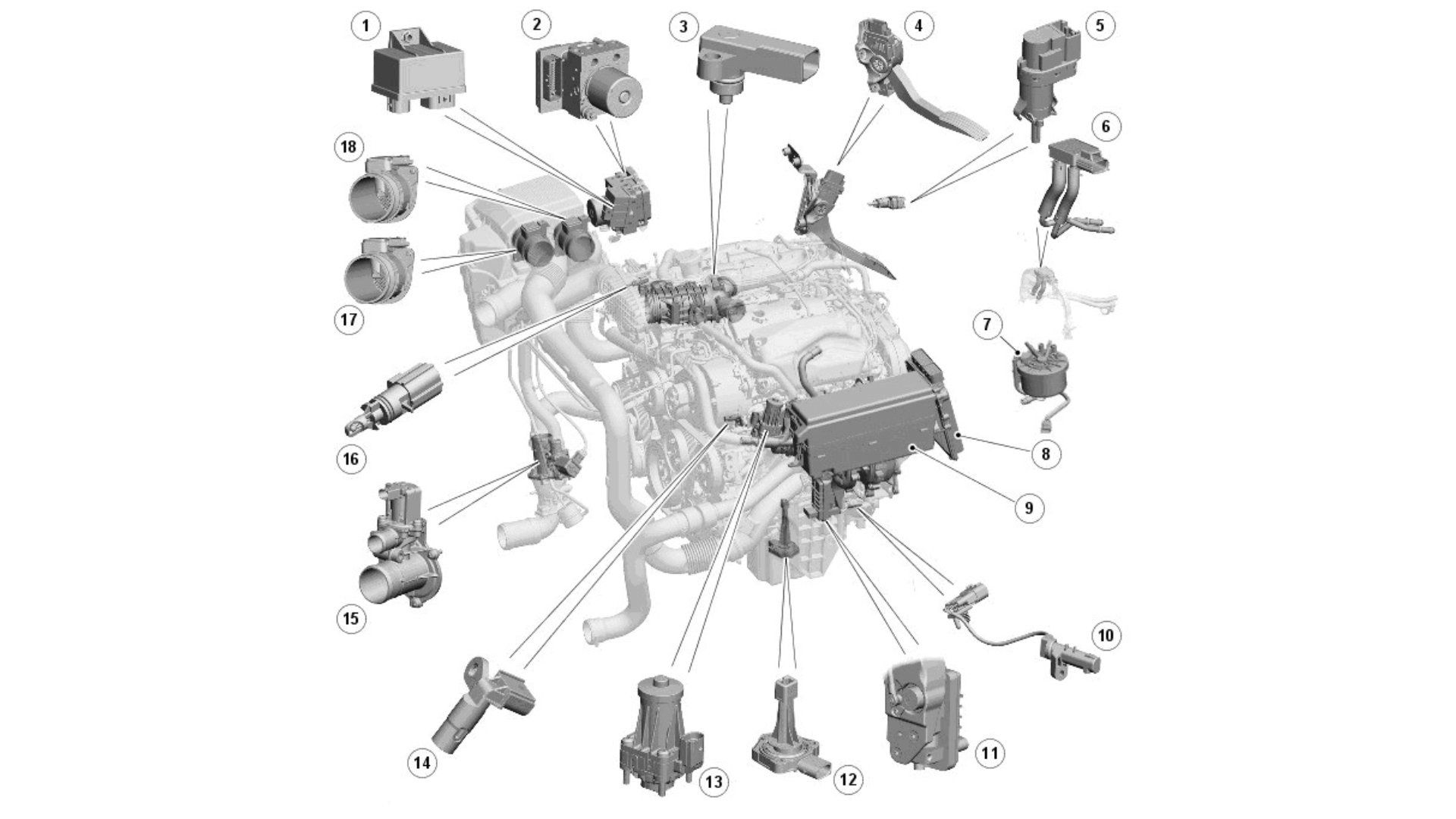 1
2
3
4
5
6
18
17
7
16
8
9
15
10
14
13
12
11