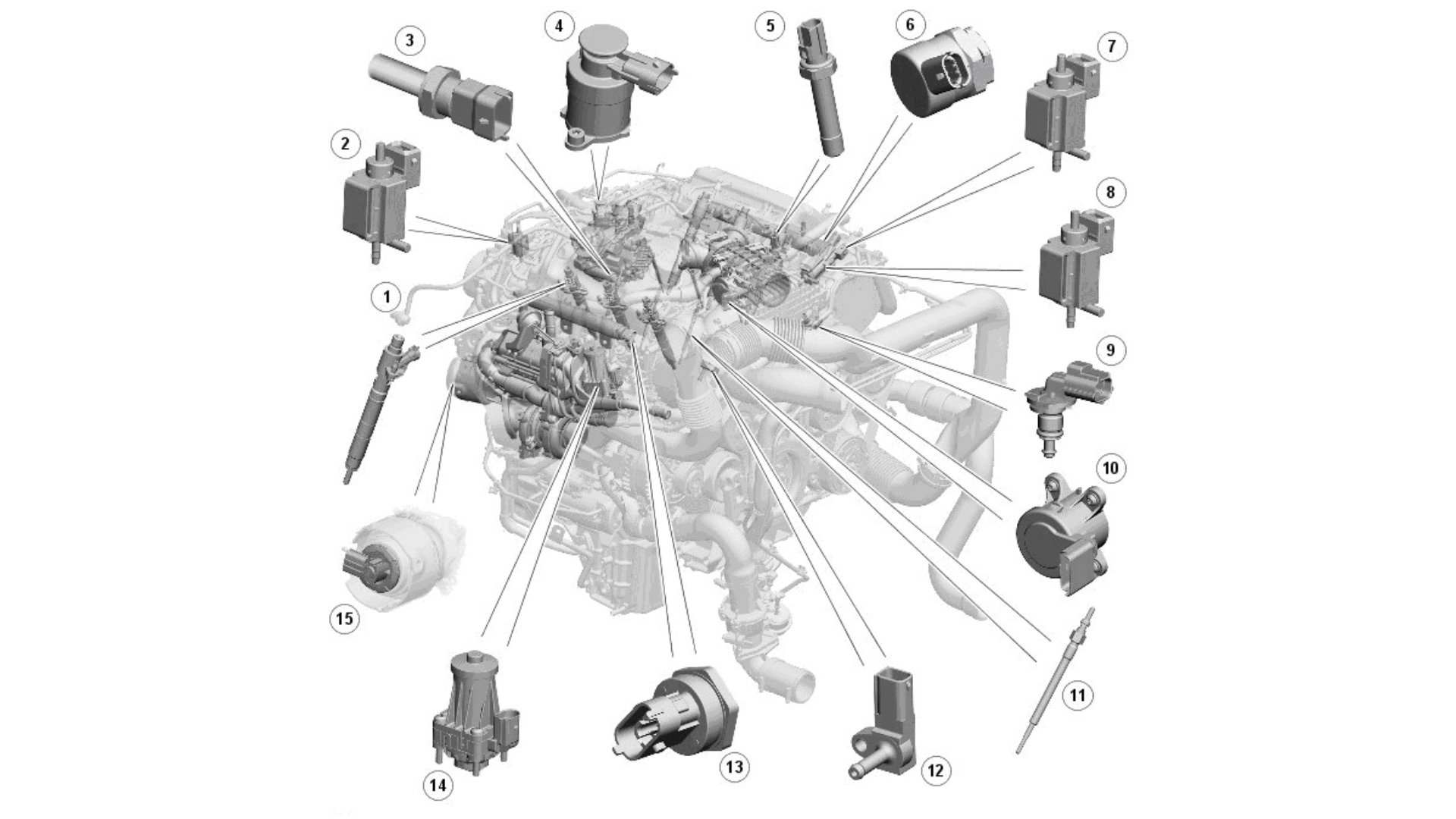 3
4
5
6
7
2
8
1
9
10
15
11
14
13
12