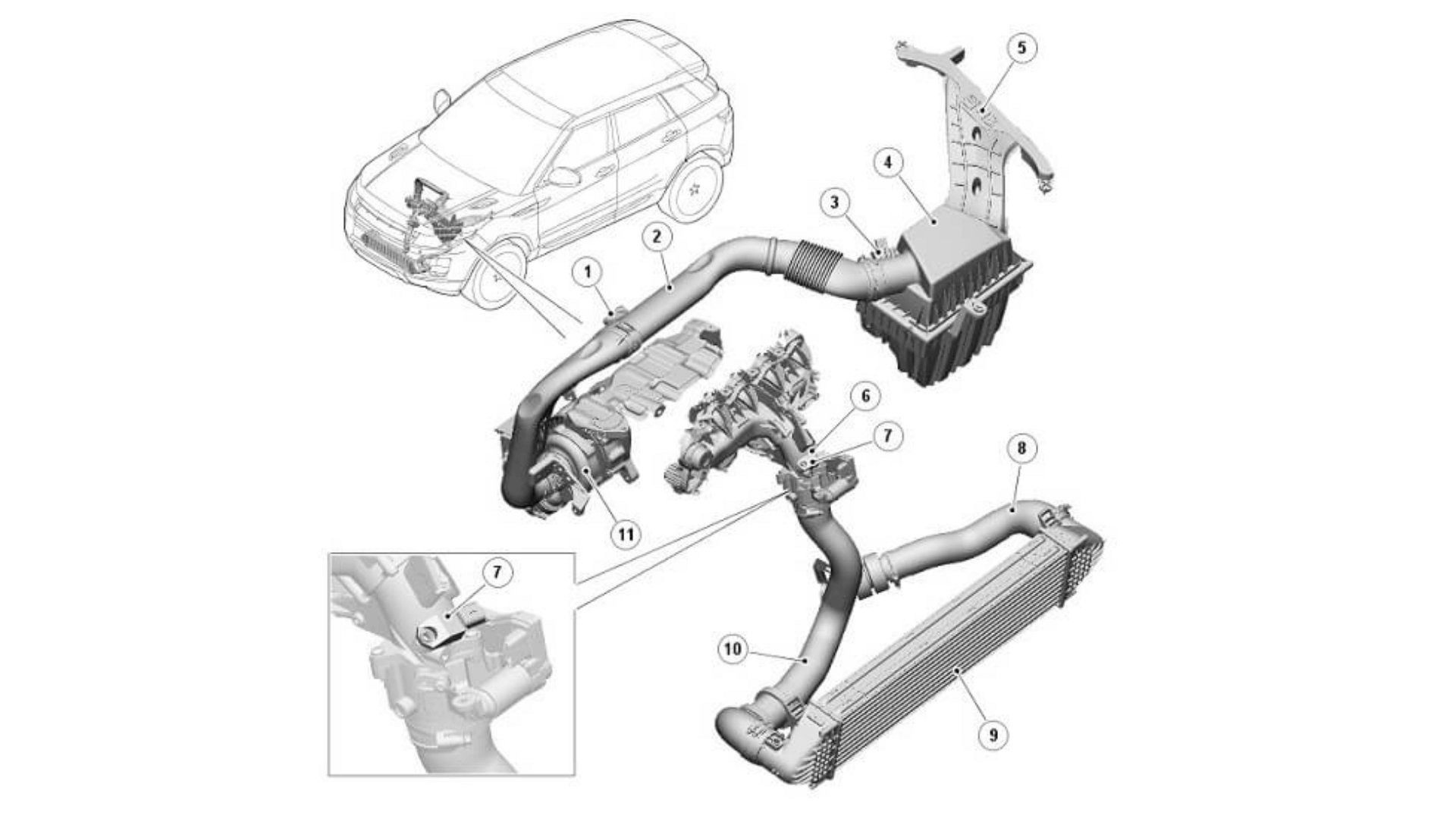 5
4
3
2
1
6
7
8
11
7
10
9