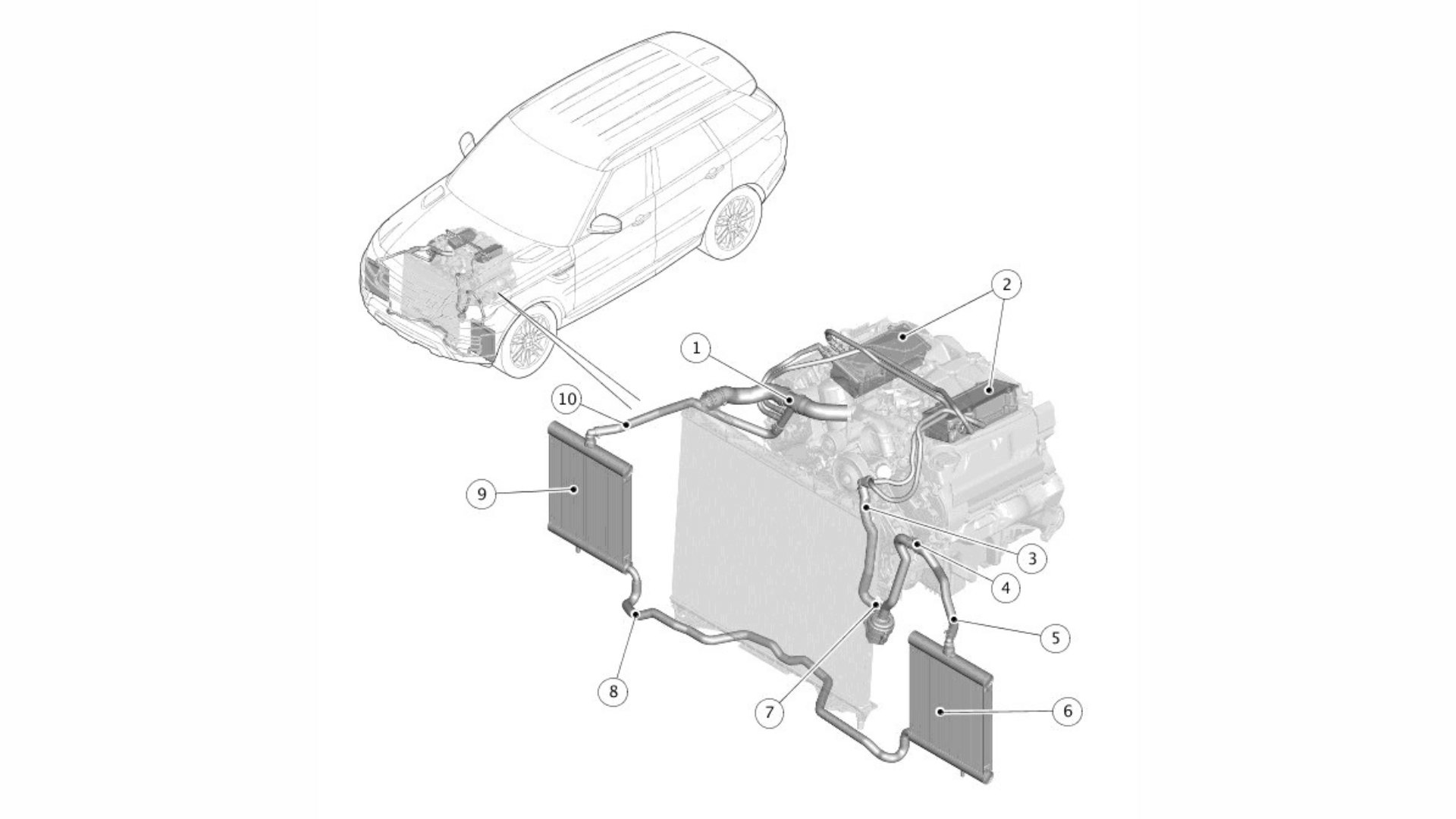 2
1
10
9
3
4
5
8
7
6