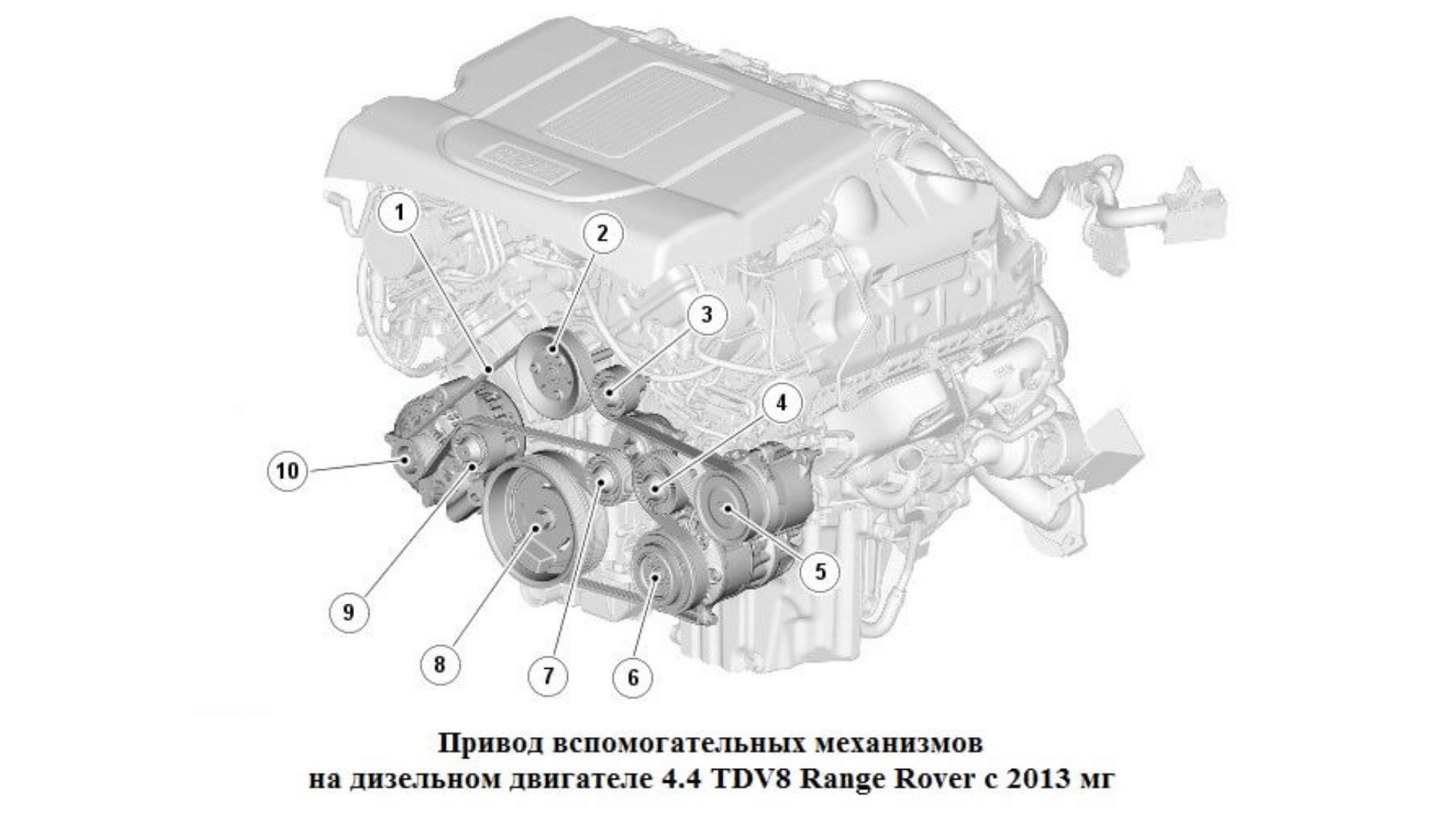 1
2
3
4
10
5
9
8
7
6

Привод вспомогательных механизмов на дизельном двигателе 4.4 TDV8 Range Rover с 2013 мг