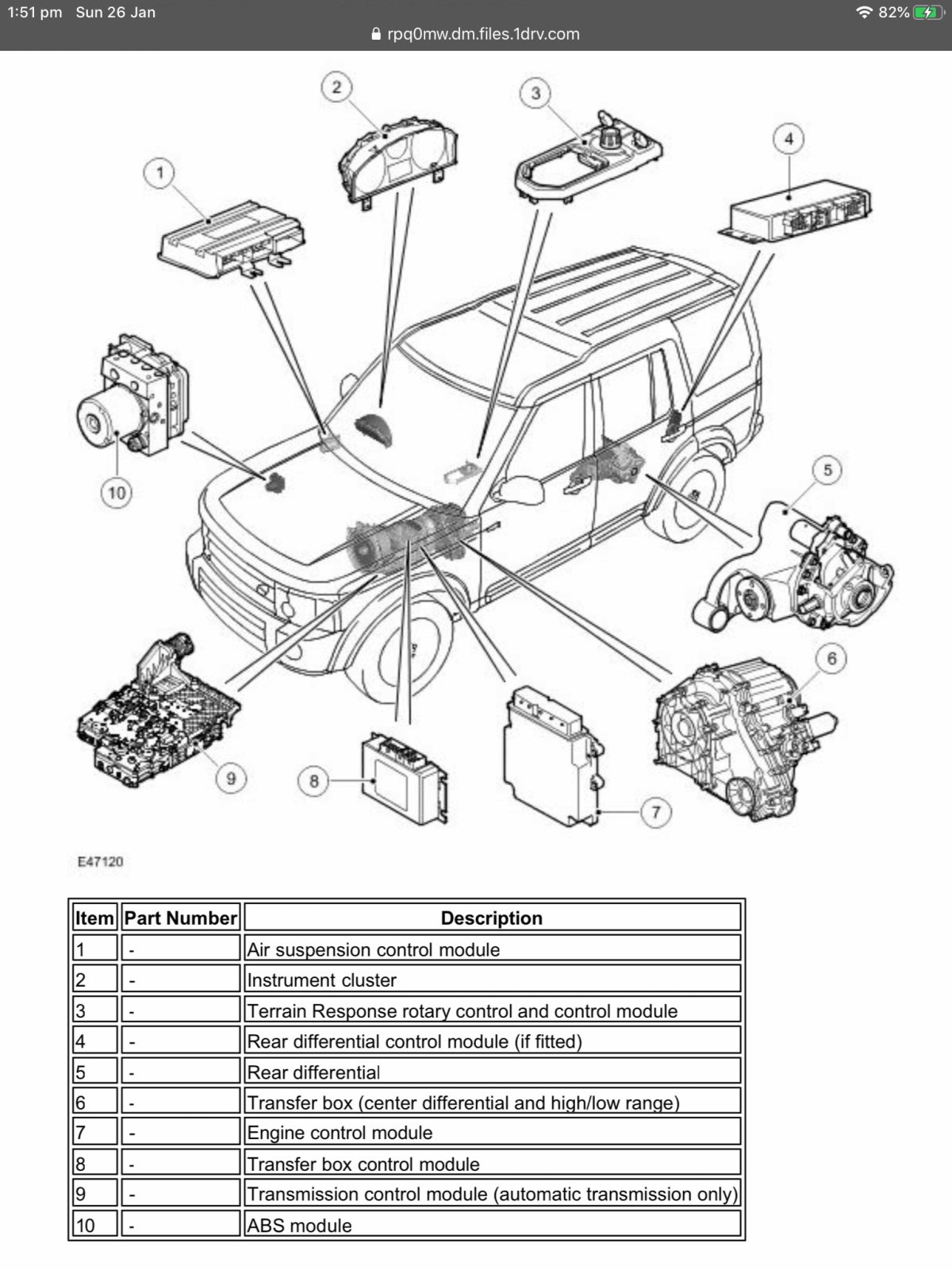 1:51 pm Sun 26 Jan
82%
rpq0mw.dm.files.1drv.com

2
3
1
4
10
5
6
9
8
7

E47120

| Item | Part Number | Description |
|---|---|---|
| 1 | - | Air suspension control module |
| 2 | - | Instrument cluster |
| 3 | - | Terrain Response rotary control and control module |
| 4 | - | Rear differential control module (if fitted) |
| 5 | - | Rear differential |
| 6 | - | Transfer box (center differential and high/low range) |
| 7 | - | Engine control module |
| 8 | - | Transfer box control module |
| 9 | - | Transmission control module (automatic transmission only) |
| 10 | - | ABS module |