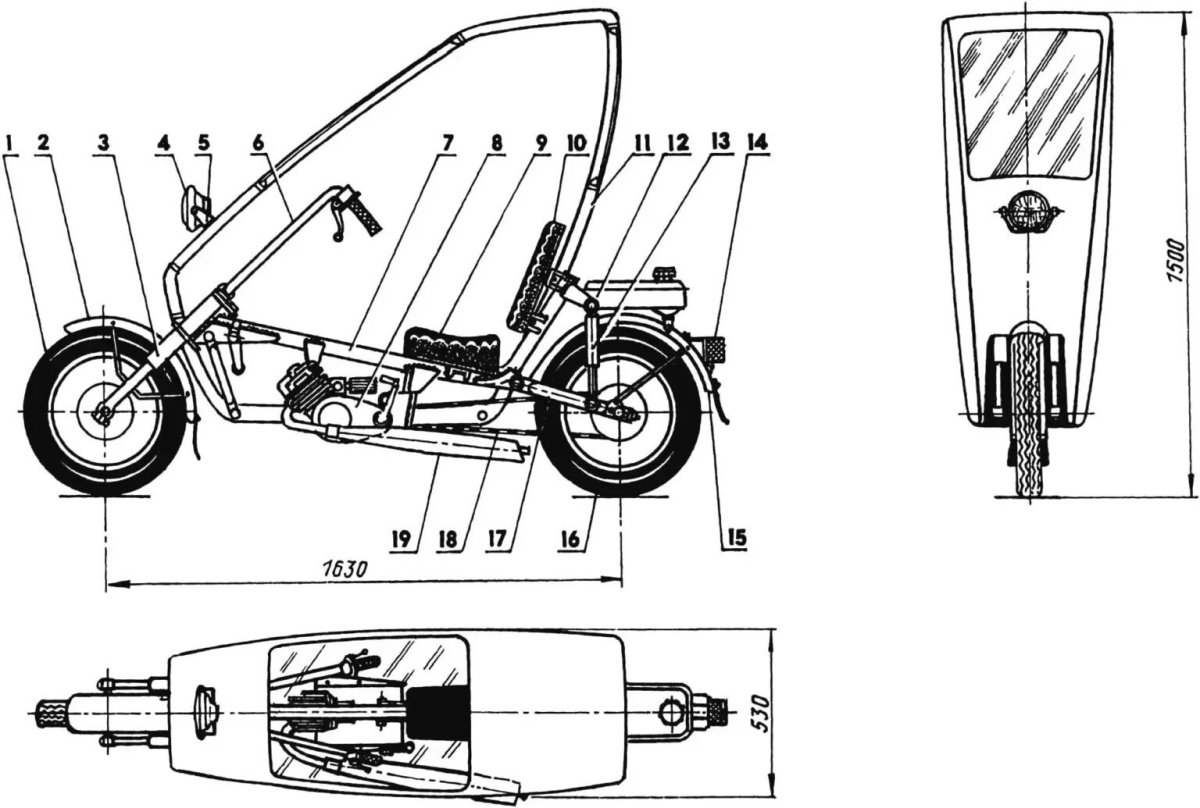 1 2 3 4 5 6 7 8 9 10 11 12 13 14

19 18 17 16 15

1630

1500

530