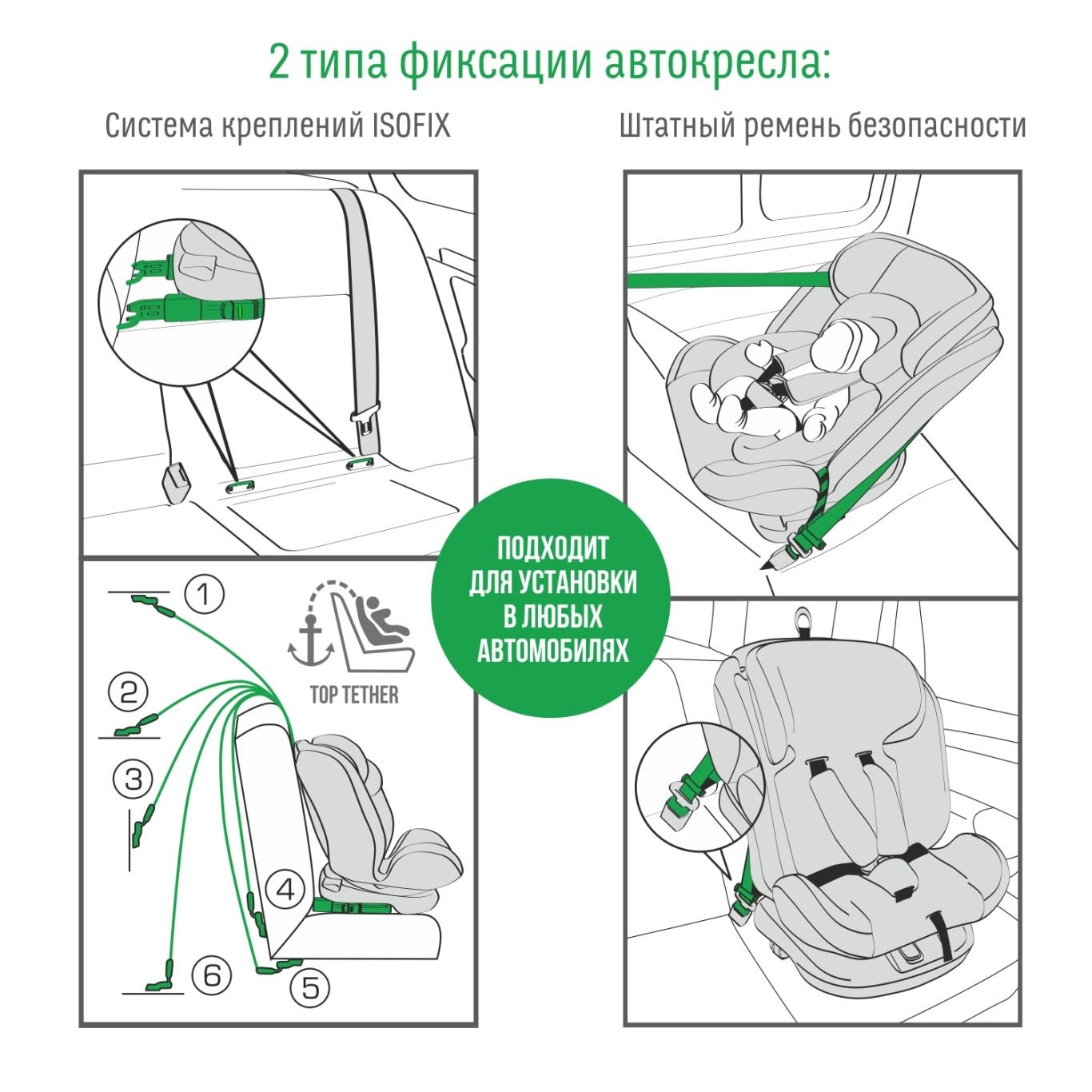 2 типа фиксации автокресла:

Система креплений ISOFIX

Штатный ремень безопасности

ПОДХОДИТ ДЛЯ УСТАНОВКИ В ЛЮБЫХ АВТОМОБИЛЯХ

1

2

3

4

5

6

TOP TETHER