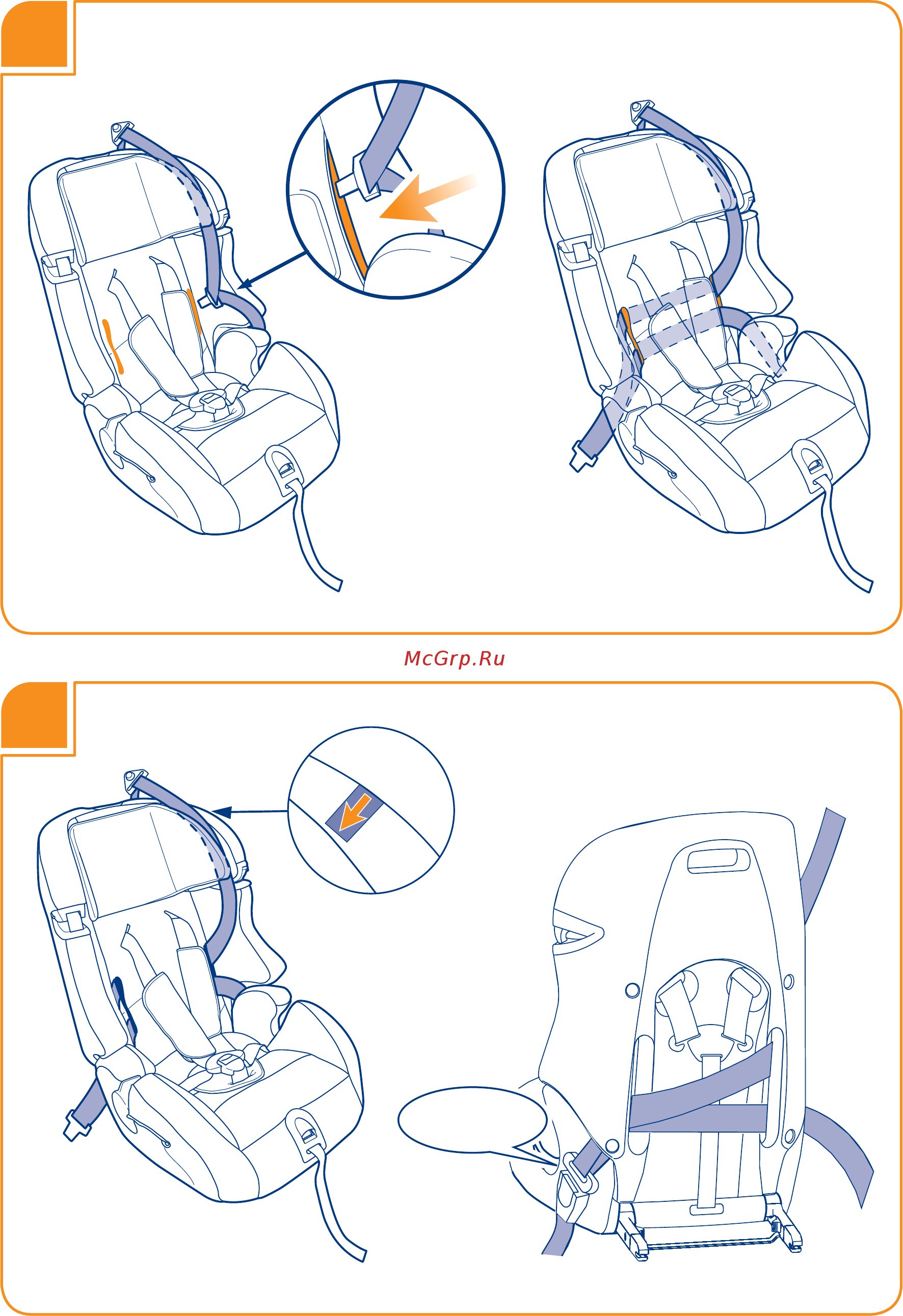 McGrp.Ru