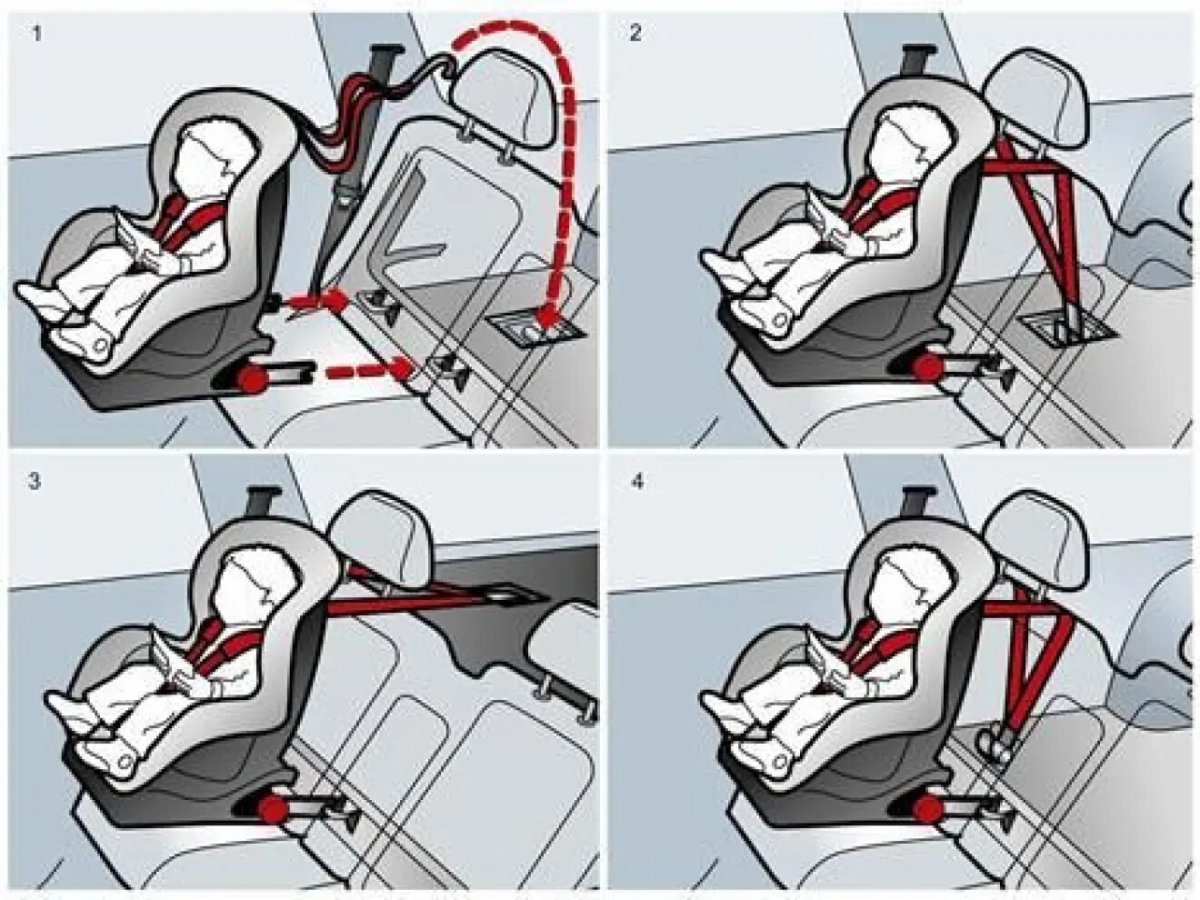 1

2

3

4