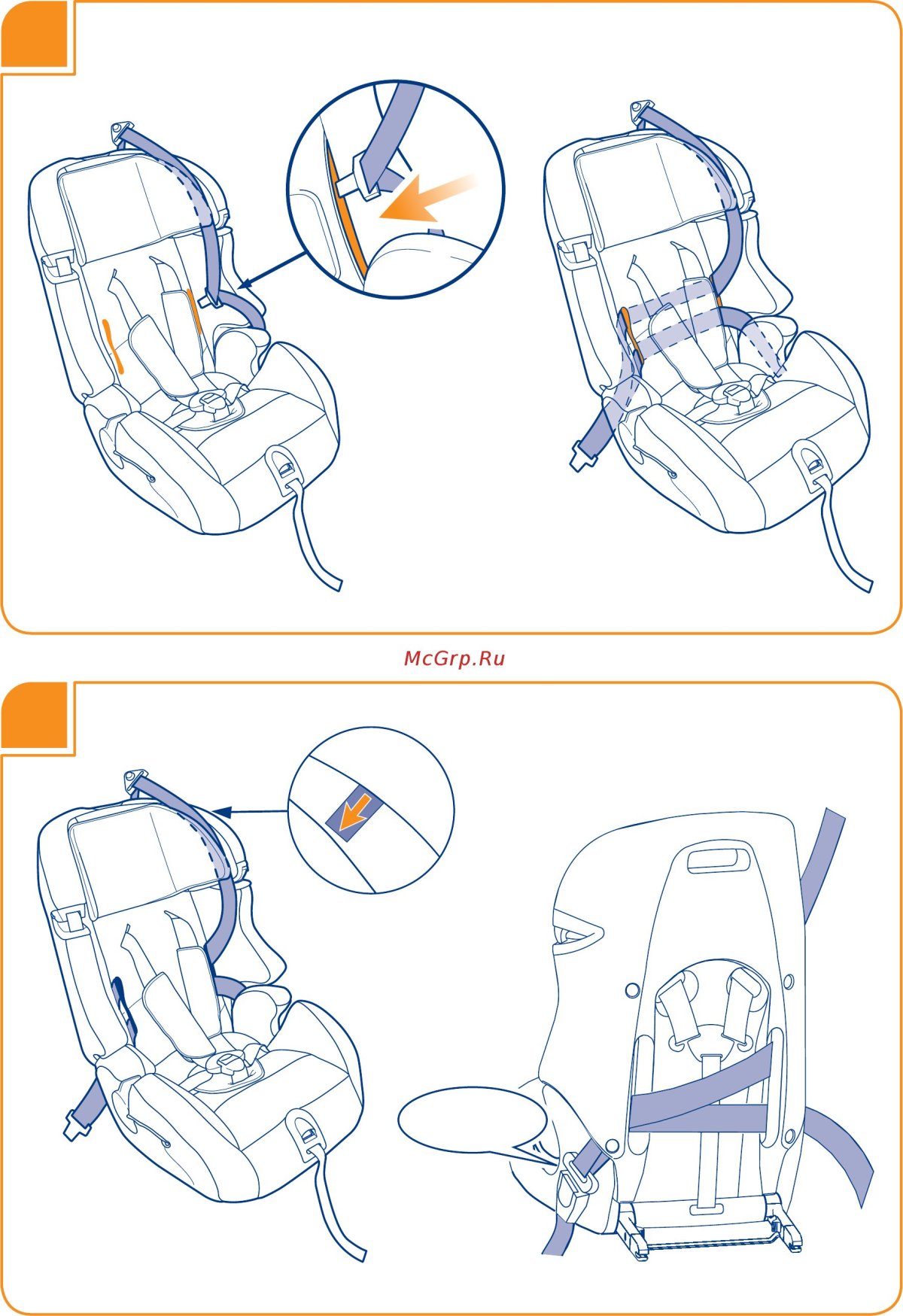 McGrp.Ru