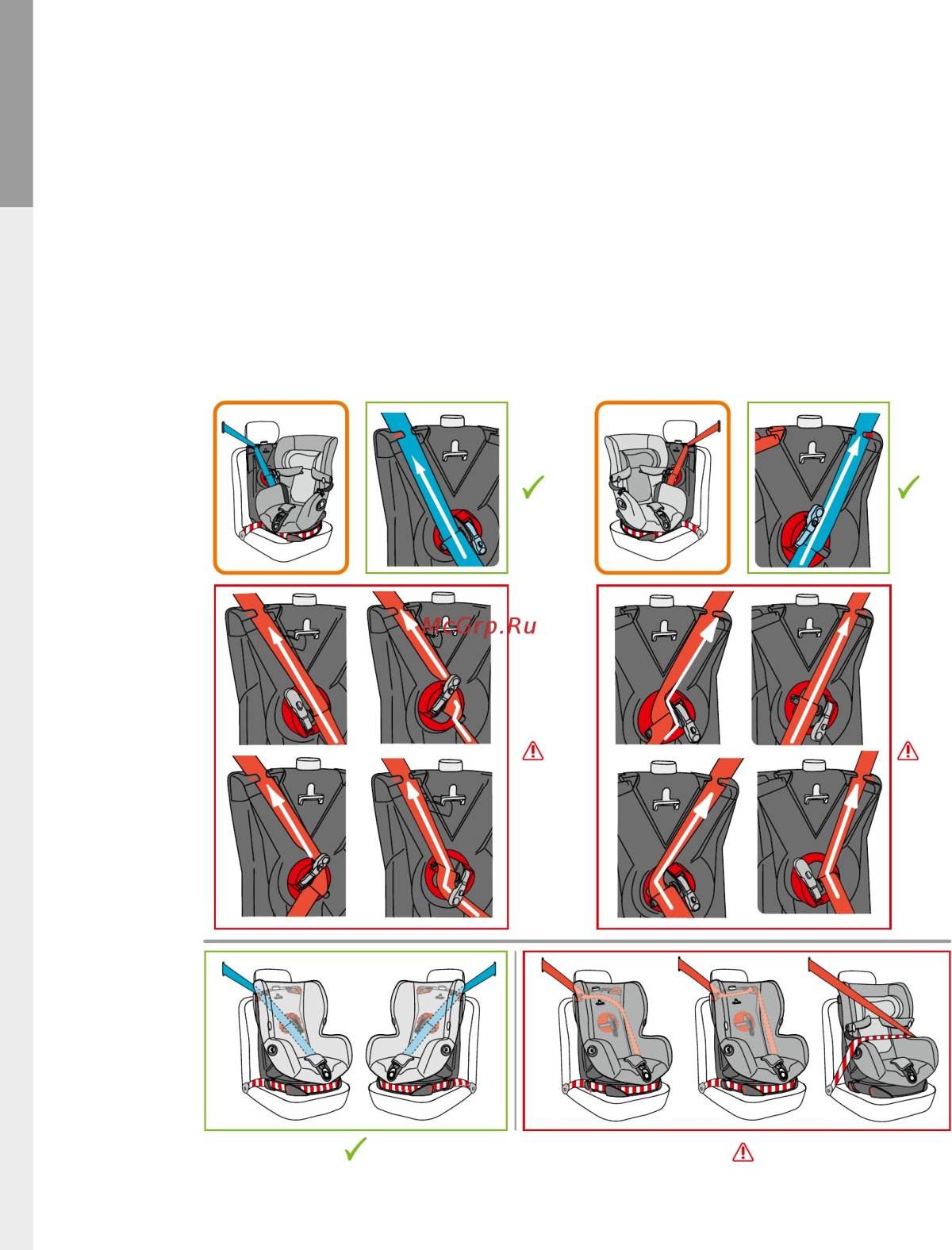 McGrp.Ru