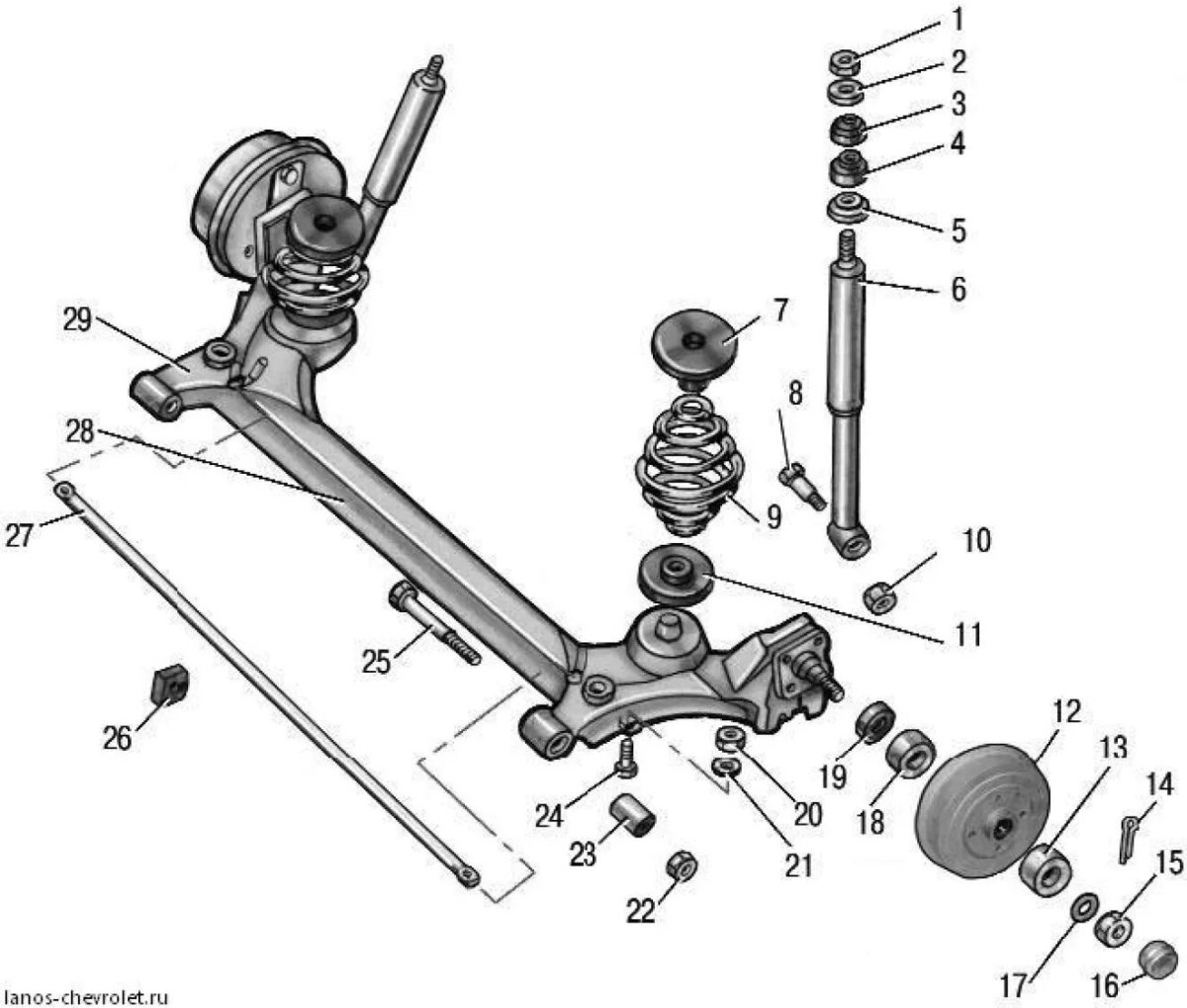 1
2
3
4
5
6
7
8
9
10
11
12
13
14
15
16
17
18
19
20
21
22
23
24
25
26
27
28
29
lanos-chevrolet.ru