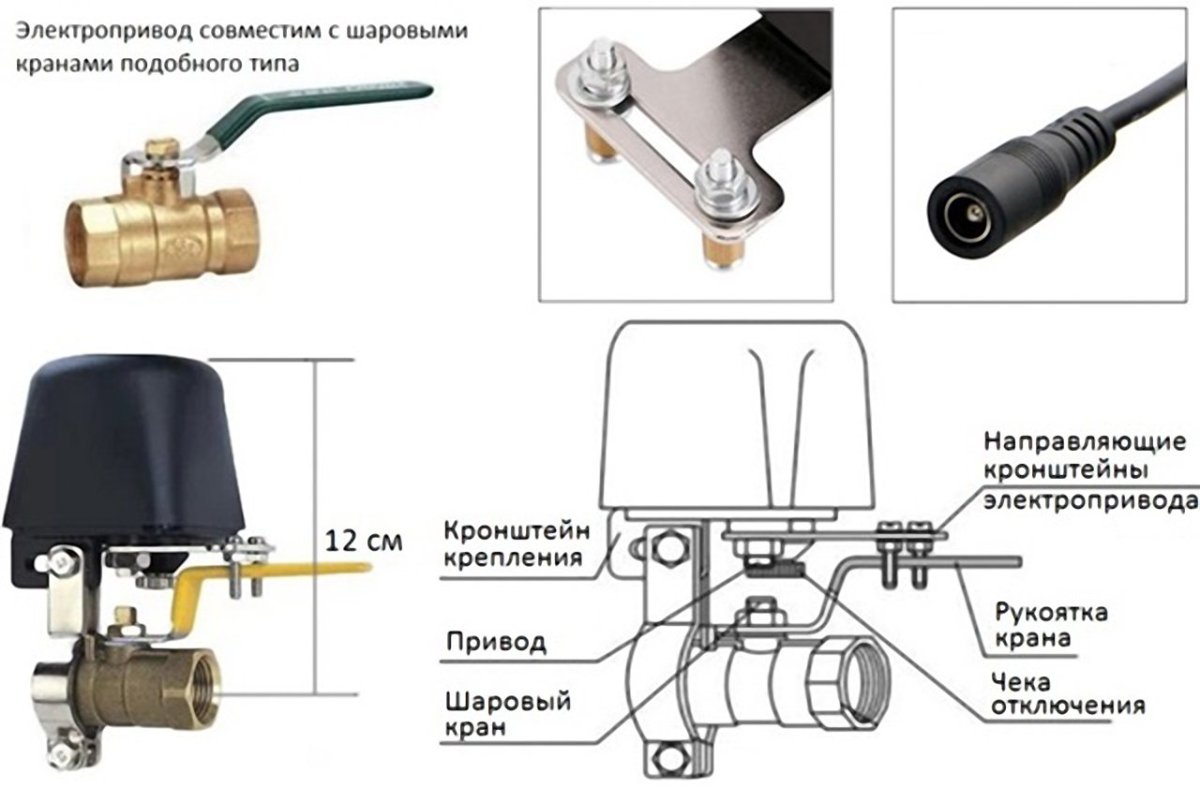 Электропривод совместим с шаровыми кранами подобного типа

12 см

Кронштейн крепления

Привод

Шаровый кран

Направляющие кронштейны электропривода

Рукоятка крана

Чека отключения