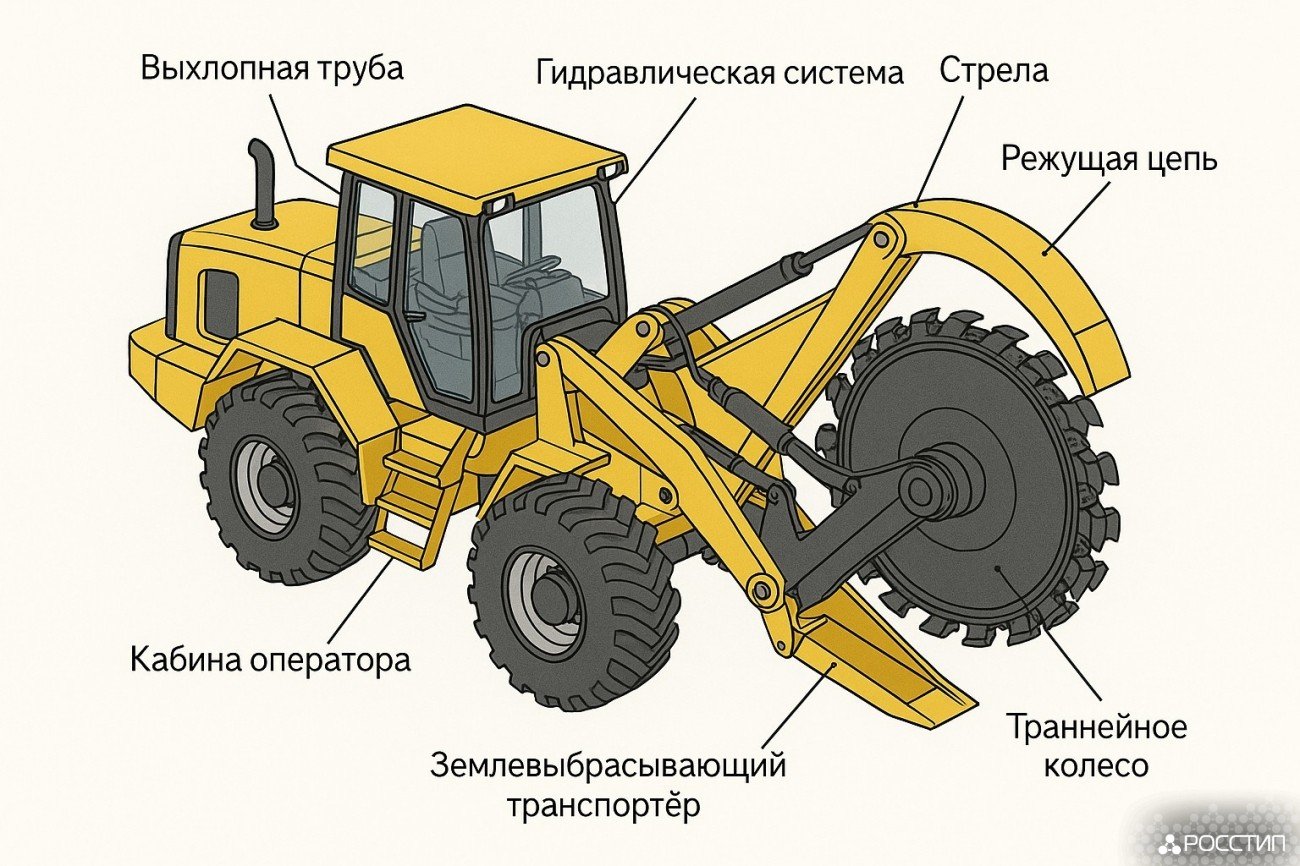 Выхлопная труба
Гидравлическая система
Стрела
Режущая цепь
Кабина оператора
Землевыбрасывающий транспортёр
Траннейное колесо
РОССТИП