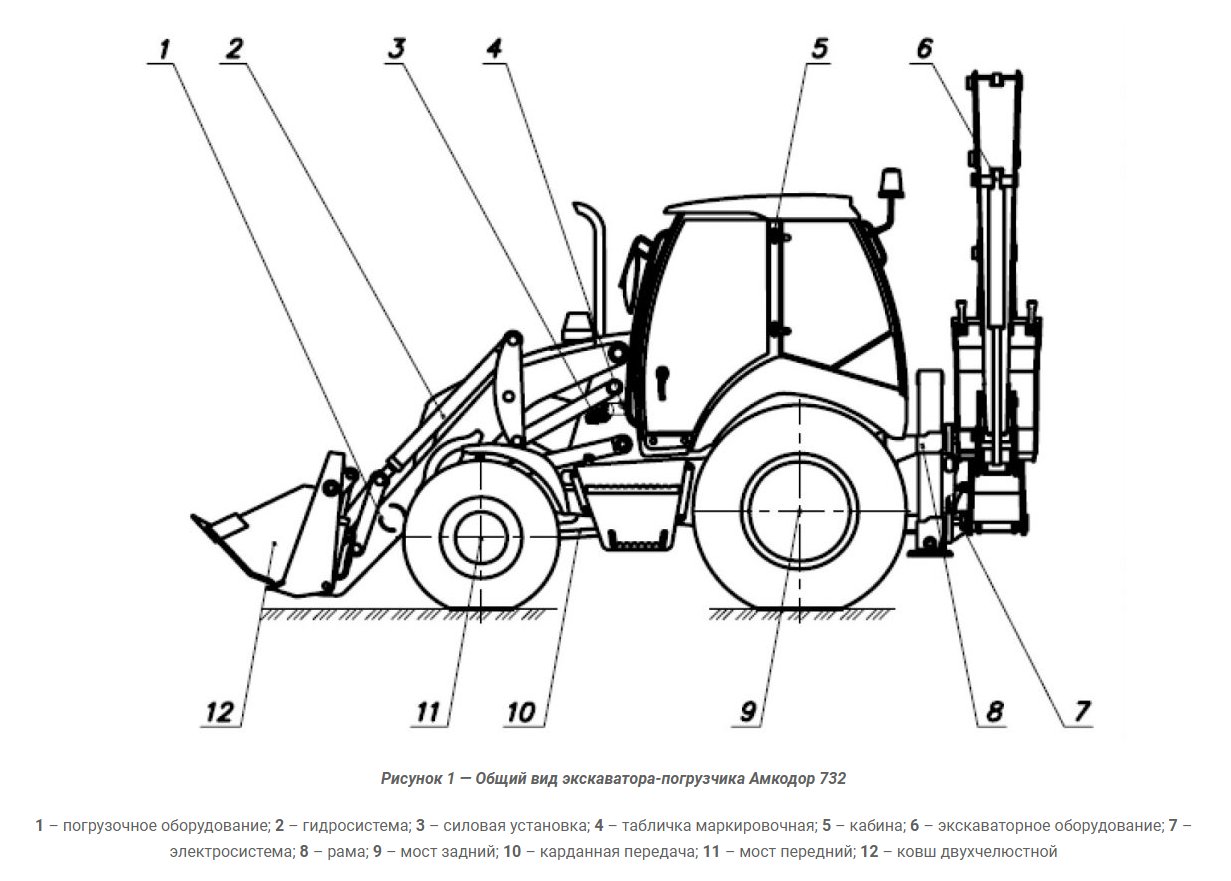 1
2
3
4
5
6

12
11
10
9
8
7

Рисунок 1 — Общий вид экскаватора-погрузчика Амкодор 732

1 – погрузочное оборудование; 2 – гидросистема; 3 – силовая установка; 4 – табличка маркировочная; 5 – кабина; 6 – экскаваторное оборудование; 7 – электросистема; 8 – рама; 9 – мост задний; 10 – карданная передача; 11 – мост передний; 12 – ковш двухчелюстной