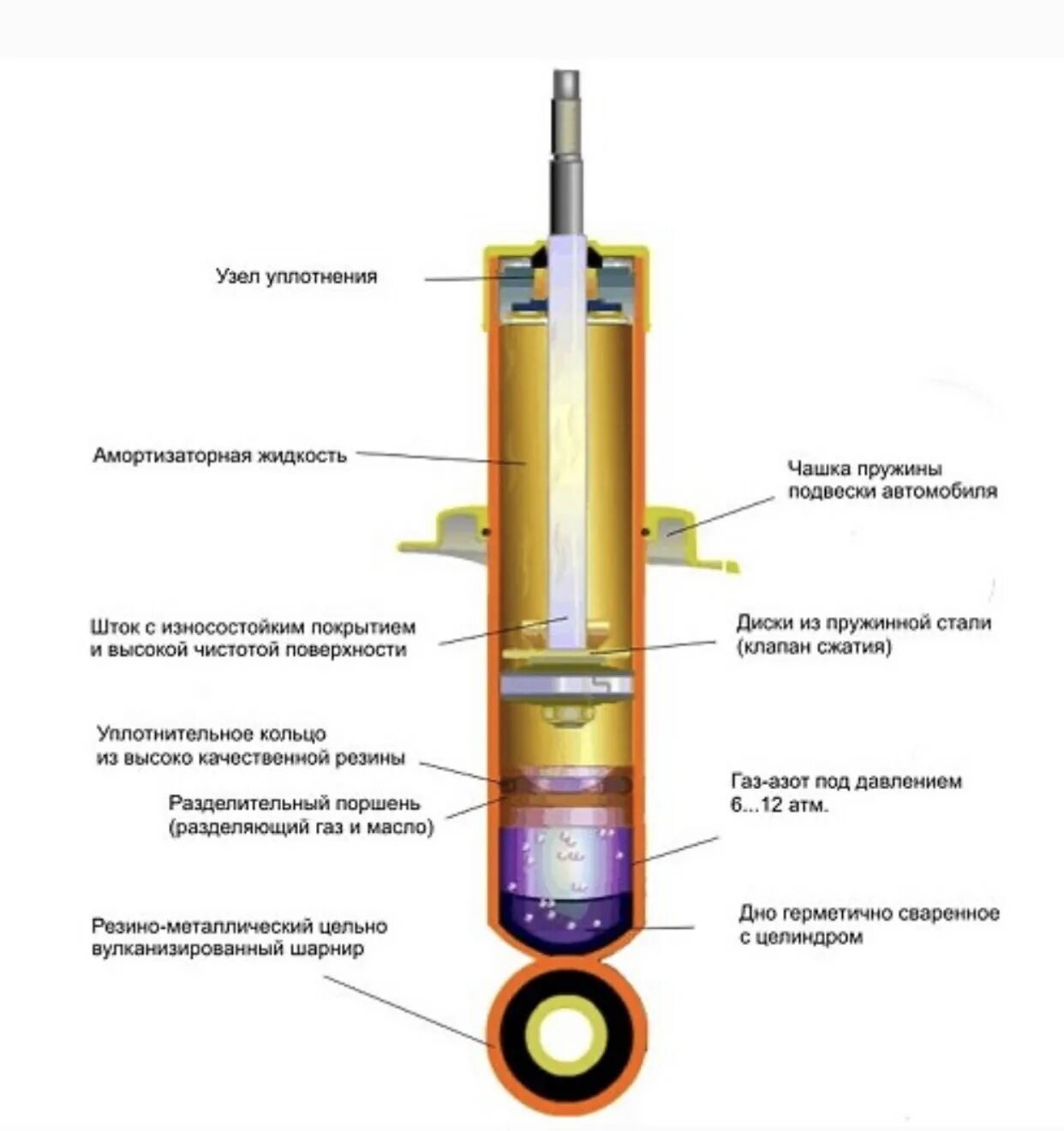 Узел уплотнения

Амортизаторная жидкость

Чашка пружины подвески автомобиля

Шток с износостойким покрытием и высокой чистотой поверхности

Диски из пружинной стали (клапан сжатия)

Уплотнительное кольцо из высоко качественной резины

Разделительный поршень (разделяющий газ и масло)

Газ-азот под давлением 6...12 атм.

Дно герметично сваренное с целиндром

Резино-металлический цельно вулканизированный шарнир