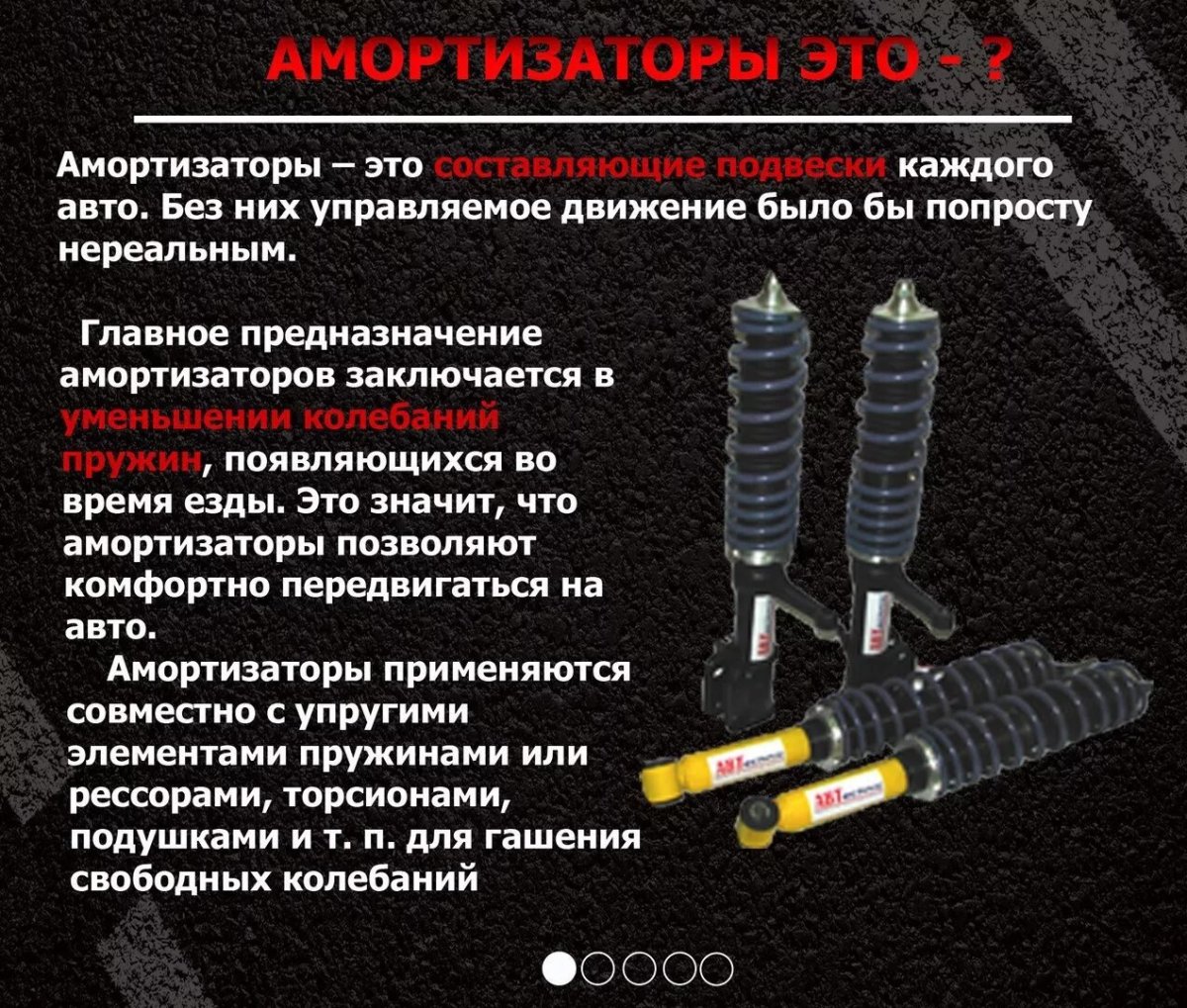 АМОРТИЗАТОРЫ ЭТО - ?

Амортизаторы – это составляющие подвески каждого авто. Без них управляемое движение было бы попросту нереальным.

Главное предназначение амортизаторов заключается в уменьшении колебаний пружин, появляющихся во время езды. Это значит, что амортизаторы позволяют комфортно передвигаться на авто.

Амортизаторы применяются совместно с упругими элементами пружинами или рессорами, торсионами, подушками и т. п. для гашения свободных колебаний