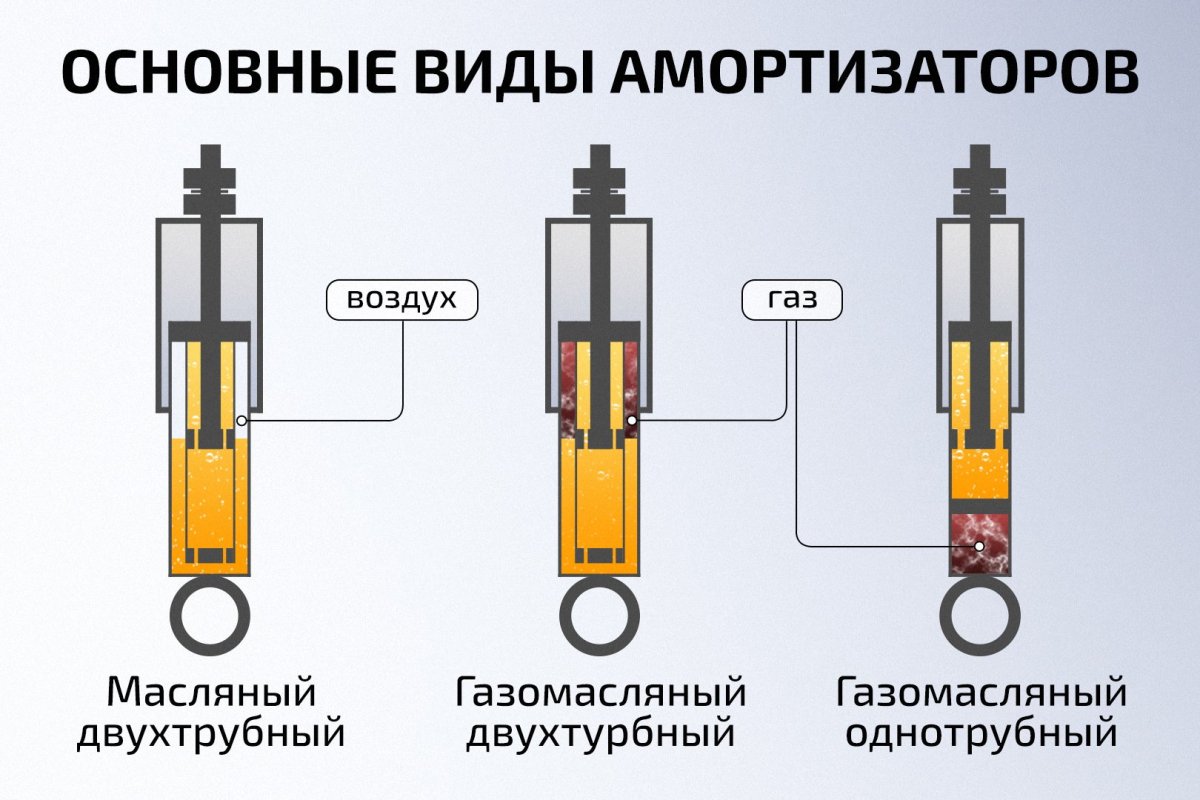 ОСНОВНЫЕ ВИДЫ АМОРТИЗАТОРОВ

воздух

газ

Масляный двухтрубный

Газомасляный двухтурбный

Газомасляный однотрубный