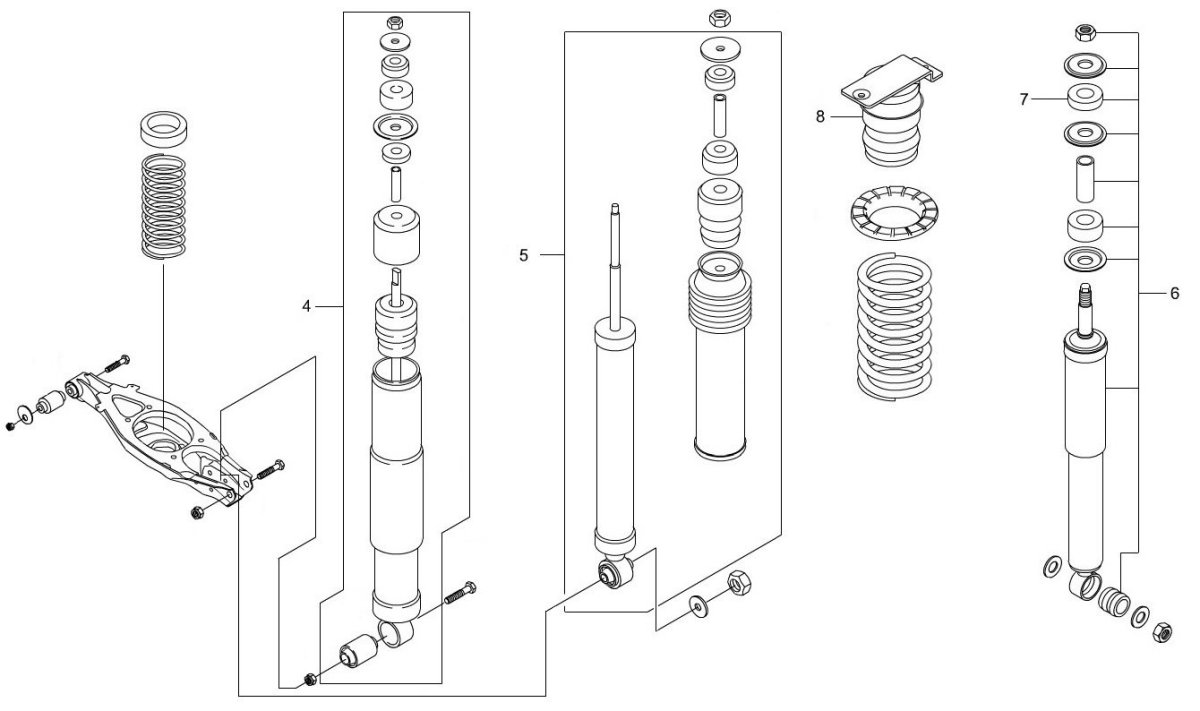 4
5
8
7
6