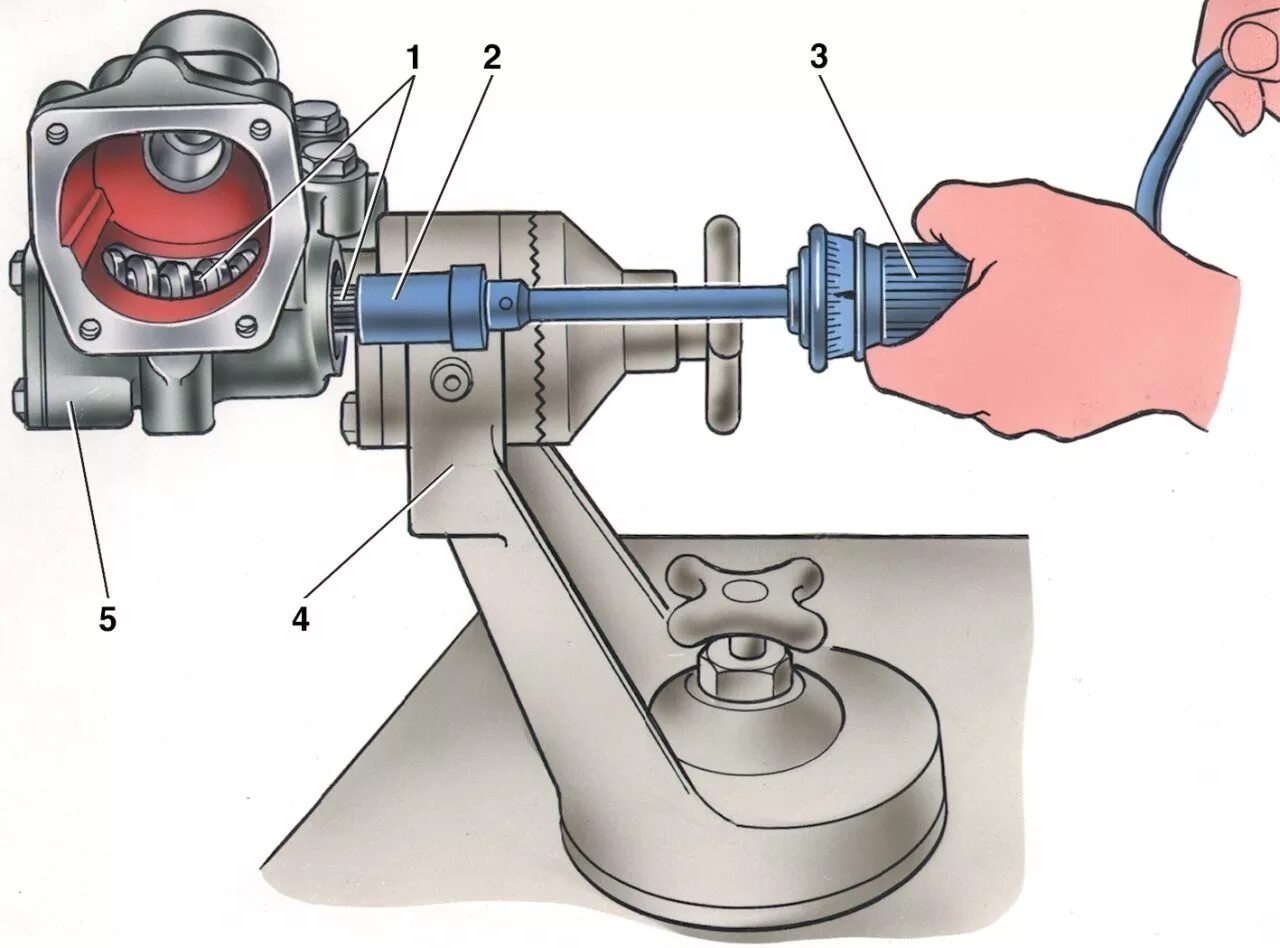 1
2
3
5
4