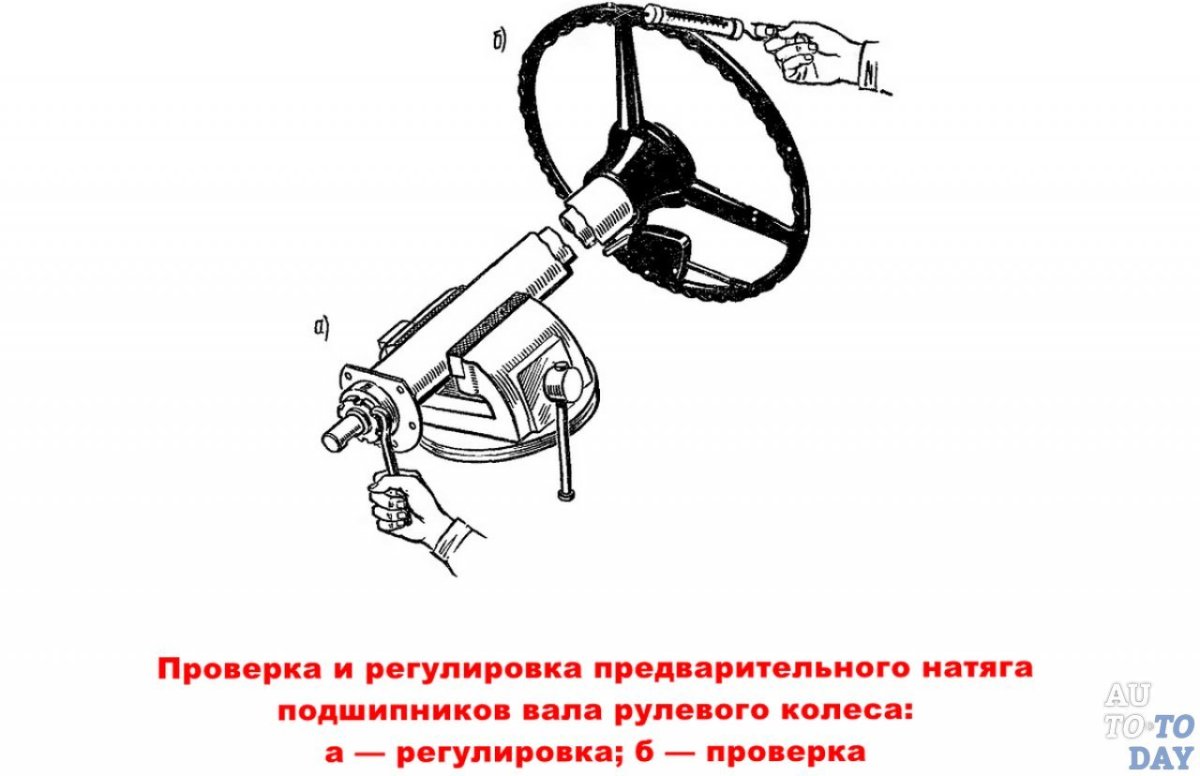 б)

а)

Проверка и регулировка предварительного натяга подшипников вала рулевого колеса:
а — регулировка; б — проверка

AU TO·TO DAY