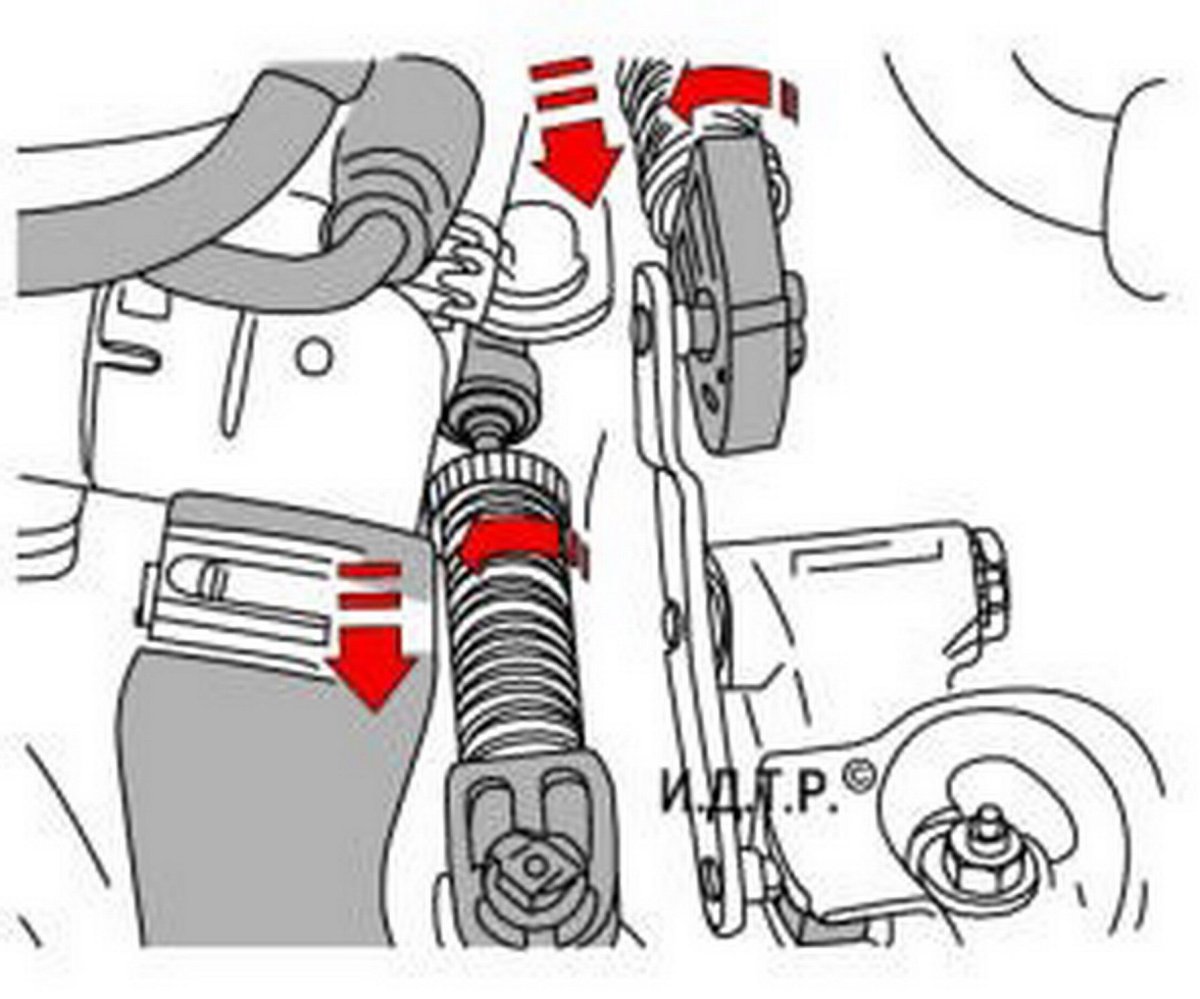 И.Д.Т.Р.©