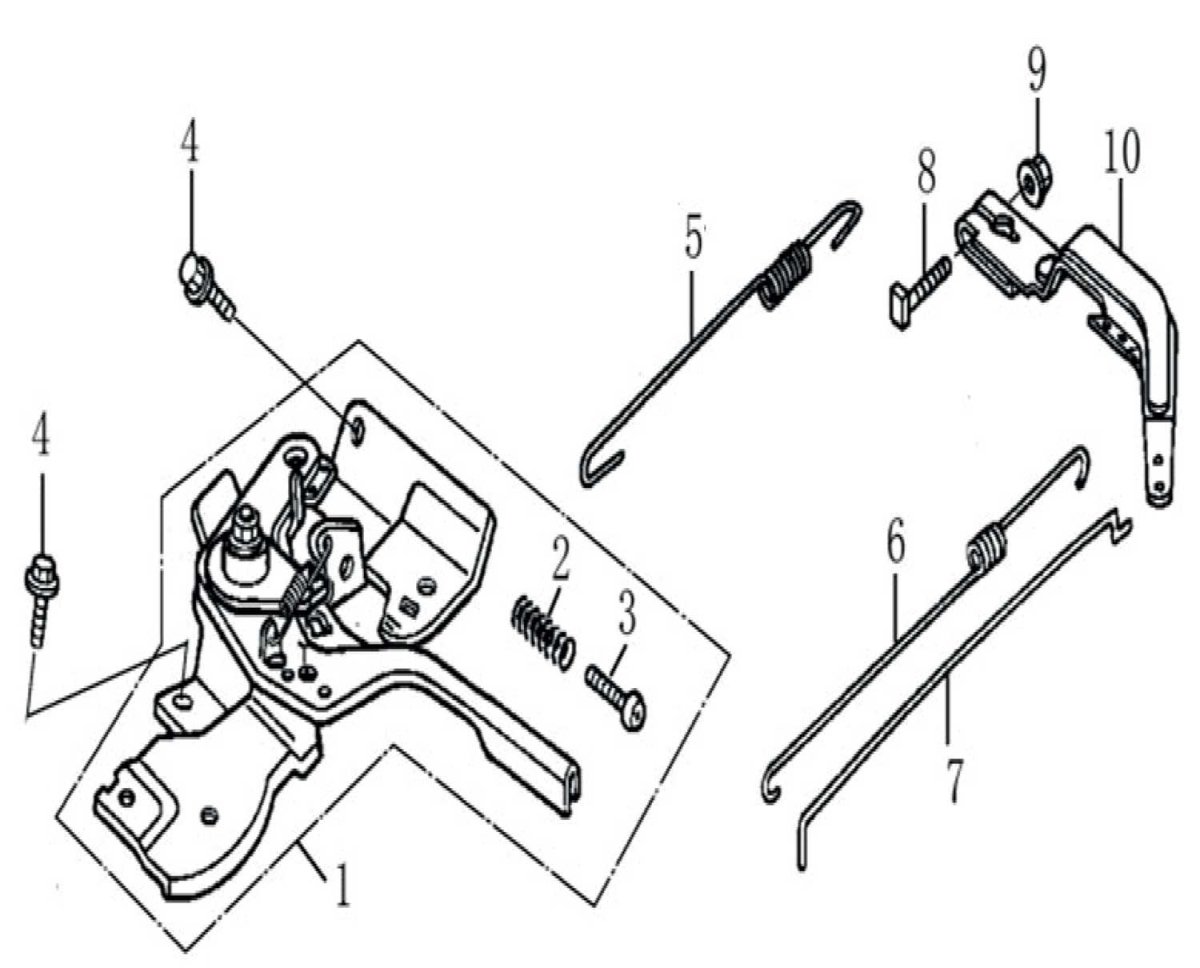 4
4
5
9
8
10
2
3
6
7
1