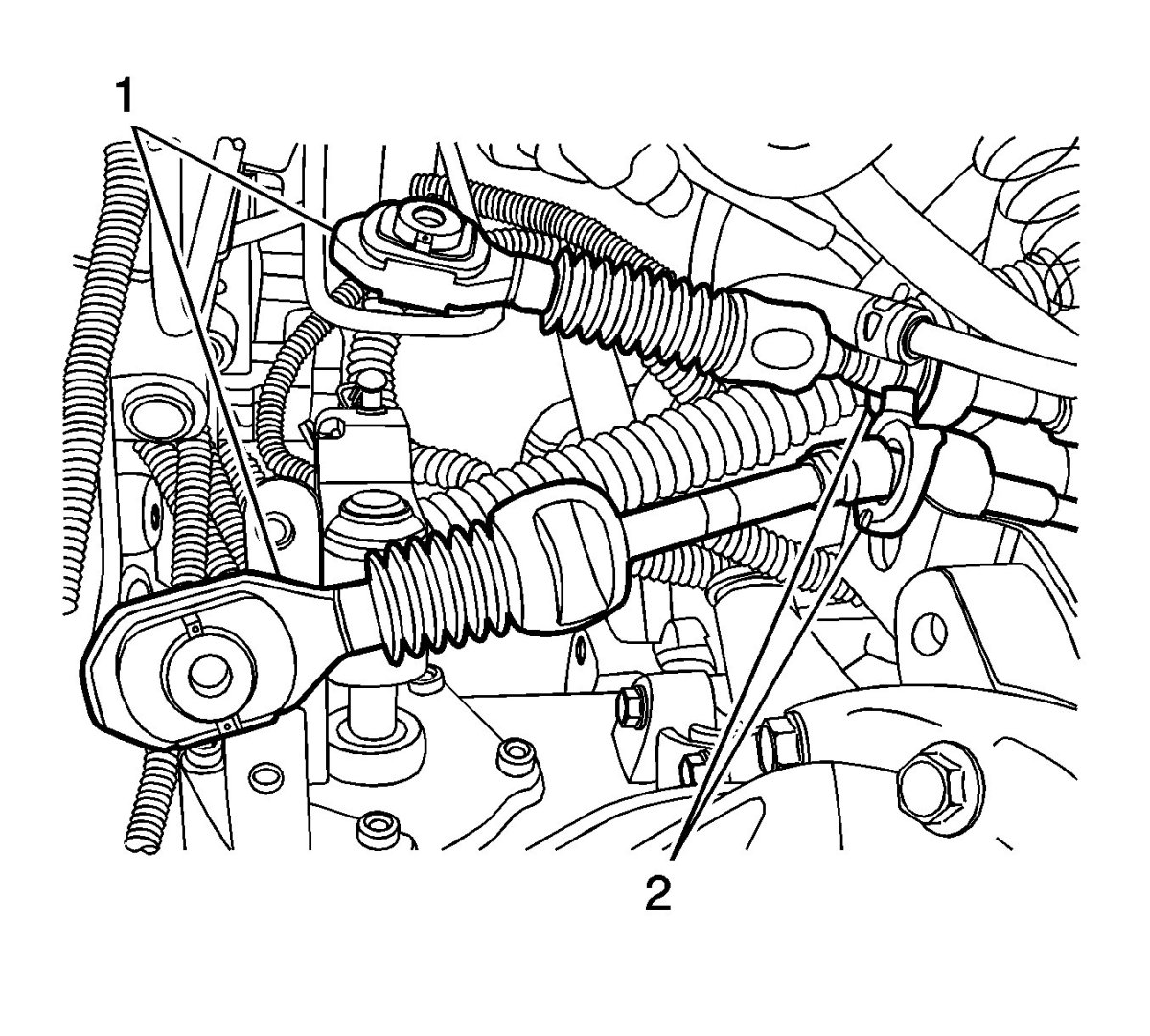 1

2