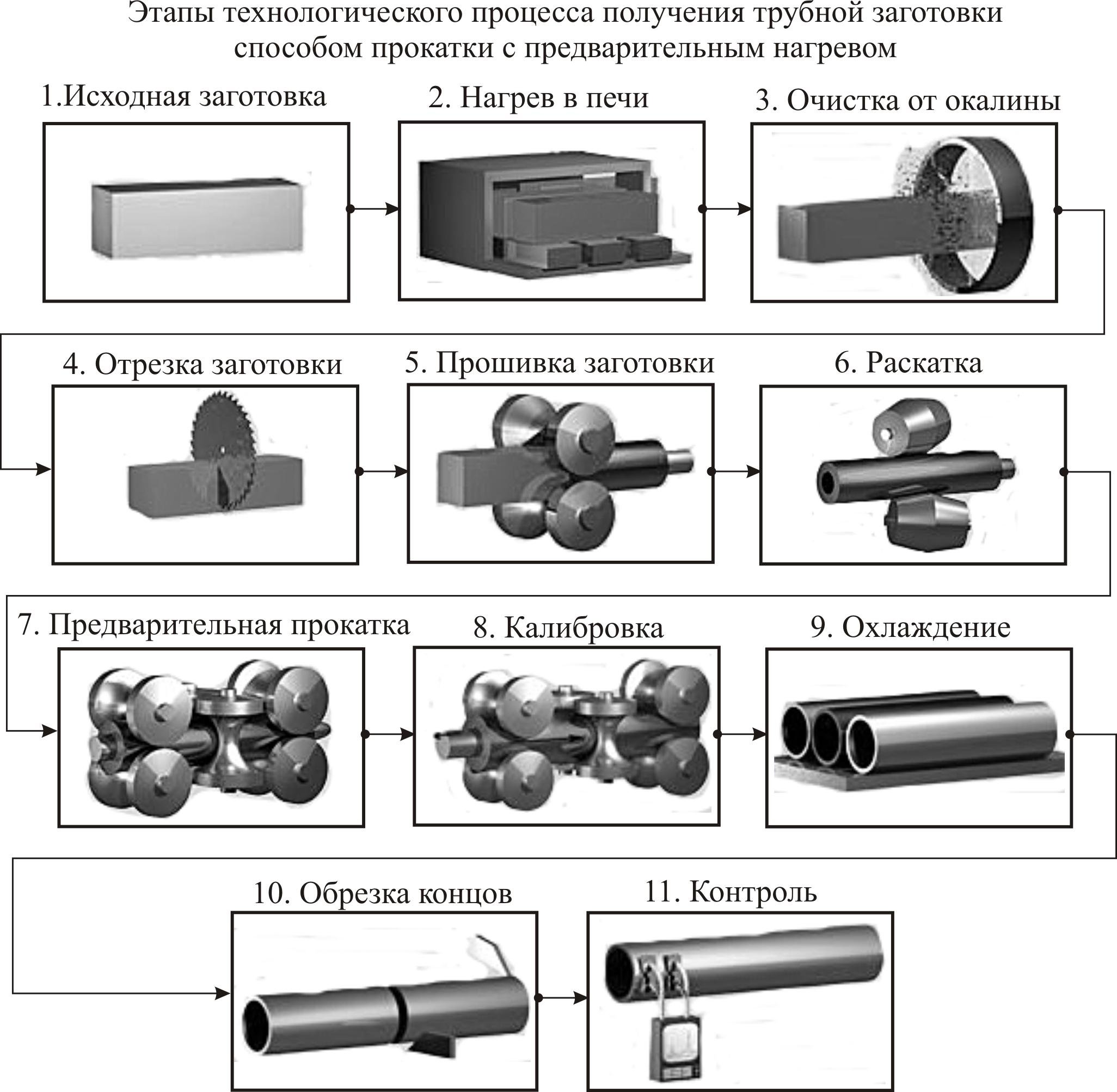 Этапы технологического процесса получения трубной заготовки способом прокатки с предварительным нагревом

1.Исходная заготовка

2. Нагрев в печи

3. Очистка от окалины

4. Отрезка заготовки

5. Прошивка заготовки

6. Раскатка

7. Предварительная прокатка

8. Калибровка

9. Охлаждение

10. Обрезка концов

11. Контроль