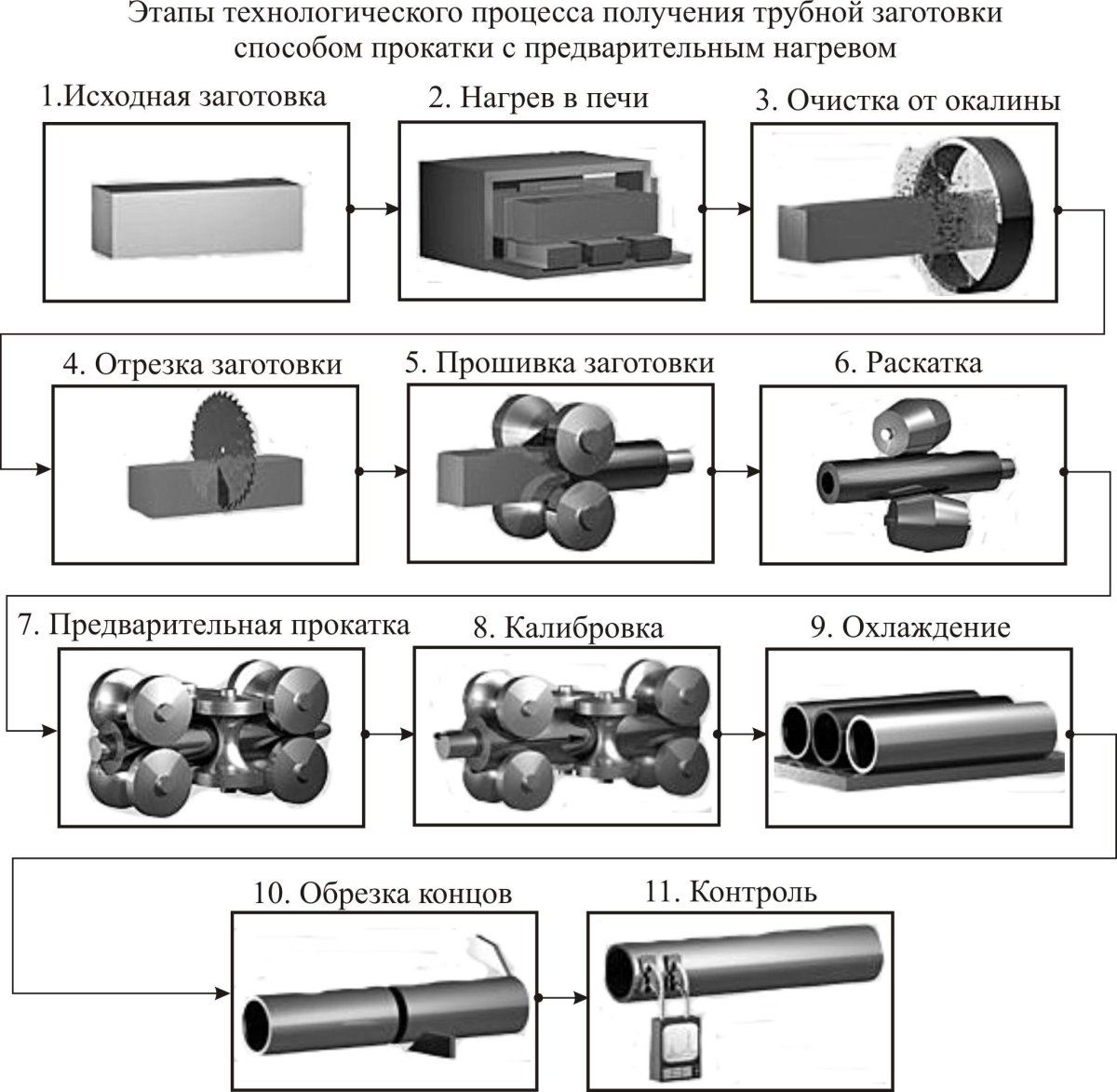 Этапы технологического процесса получения трубной заготовки способом прокатки с предварительным нагревом

1.Исходная заготовка

2. Нагрев в печи

3. Очистка от окалины

4. Отрезка заготовки

5. Прошивка заготовки

6. Раскатка

7. Предварительная прокатка

8. Калибровка

9. Охлаждение

10. Обрезка концов

11. Контроль