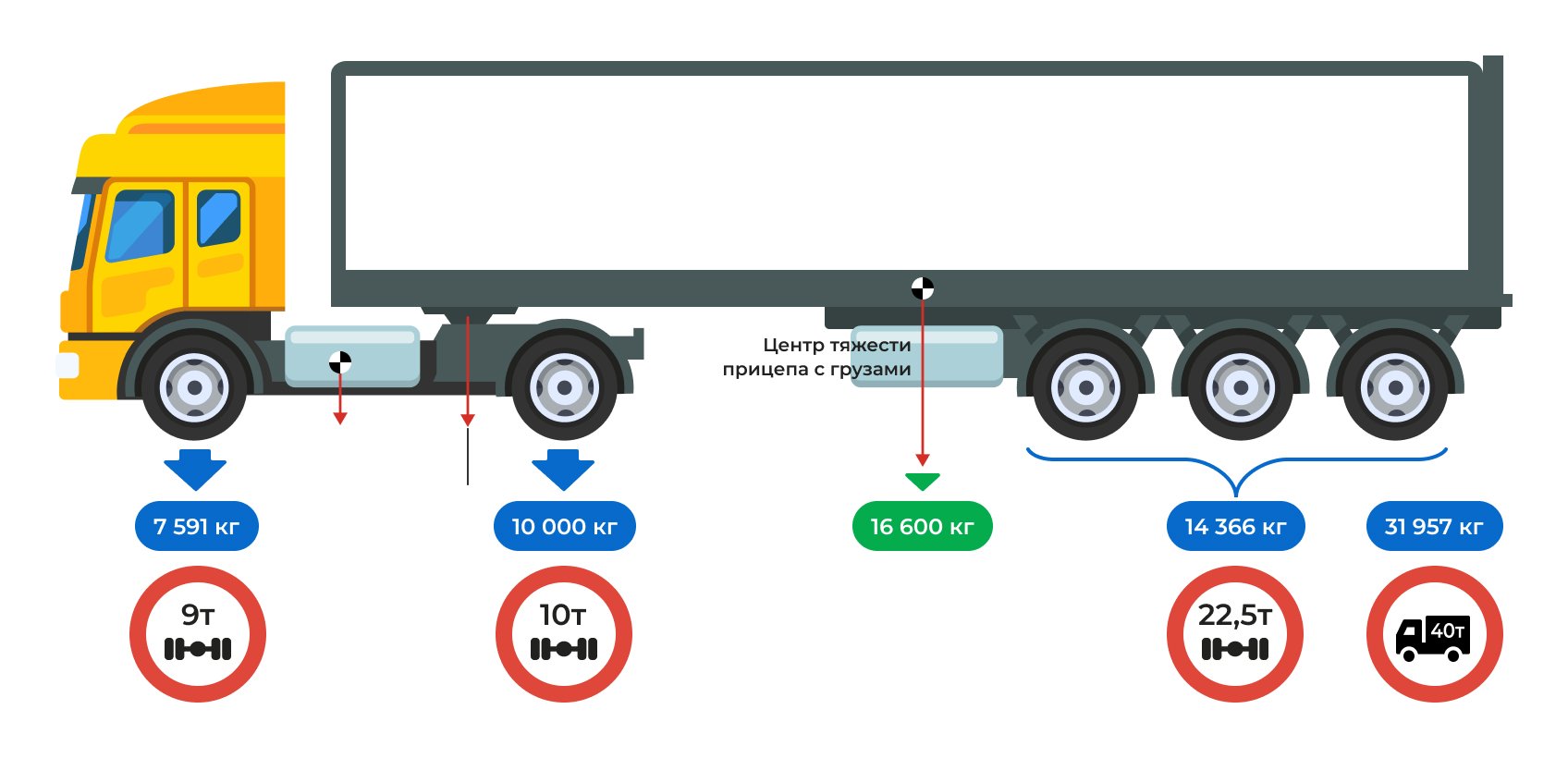 Центр тяжести прицепа с грузами

7 591 кг

10 000 кг

16 600 кг

14 366 кг

31 957 кг

9т

10т

22,5т

40т