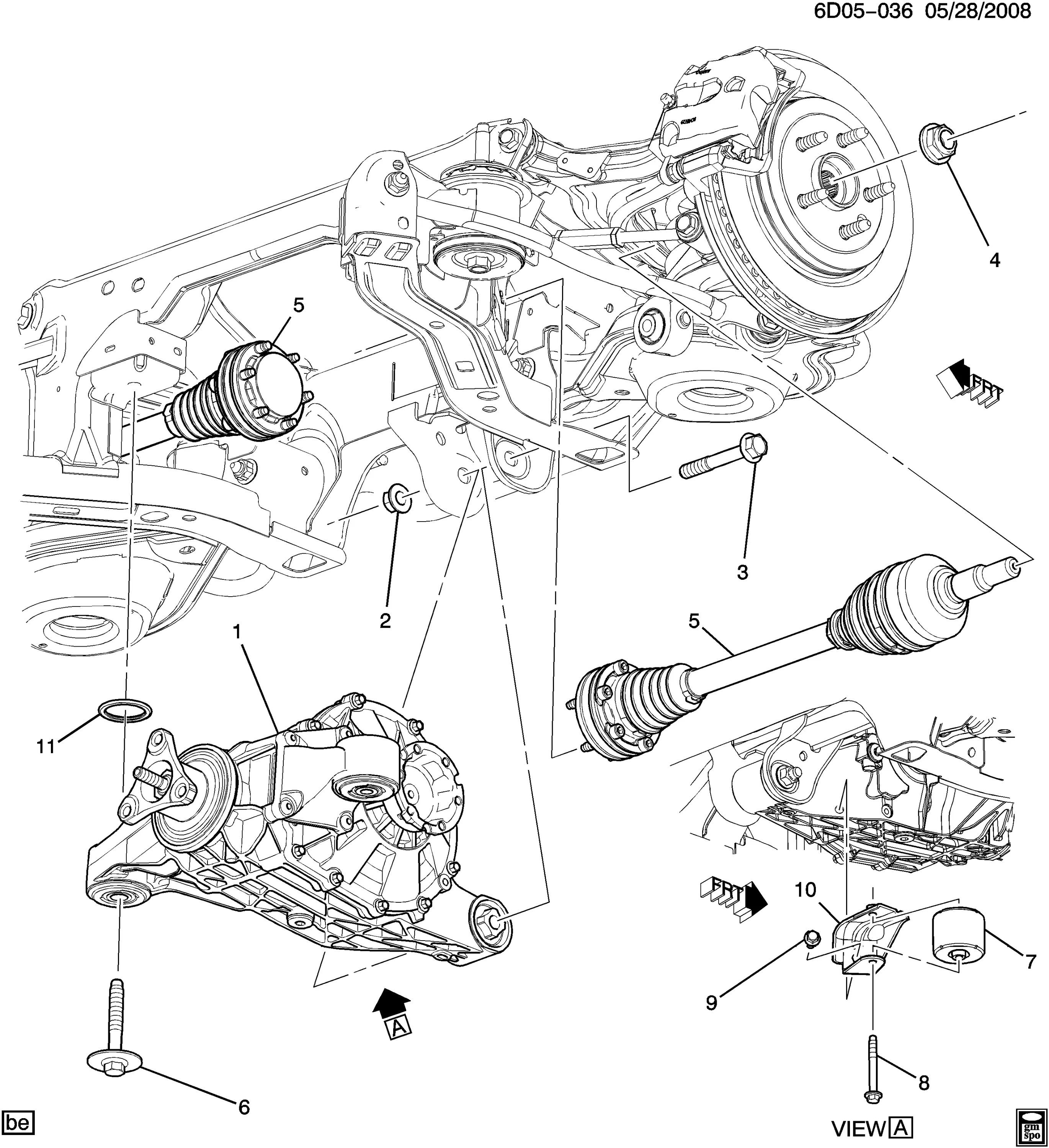 6D05-036 05/28/2008

4

5

FRT

3

2

1

5

11

FRT

10

7

9

A

8

6

be

VIEW A

gm spo