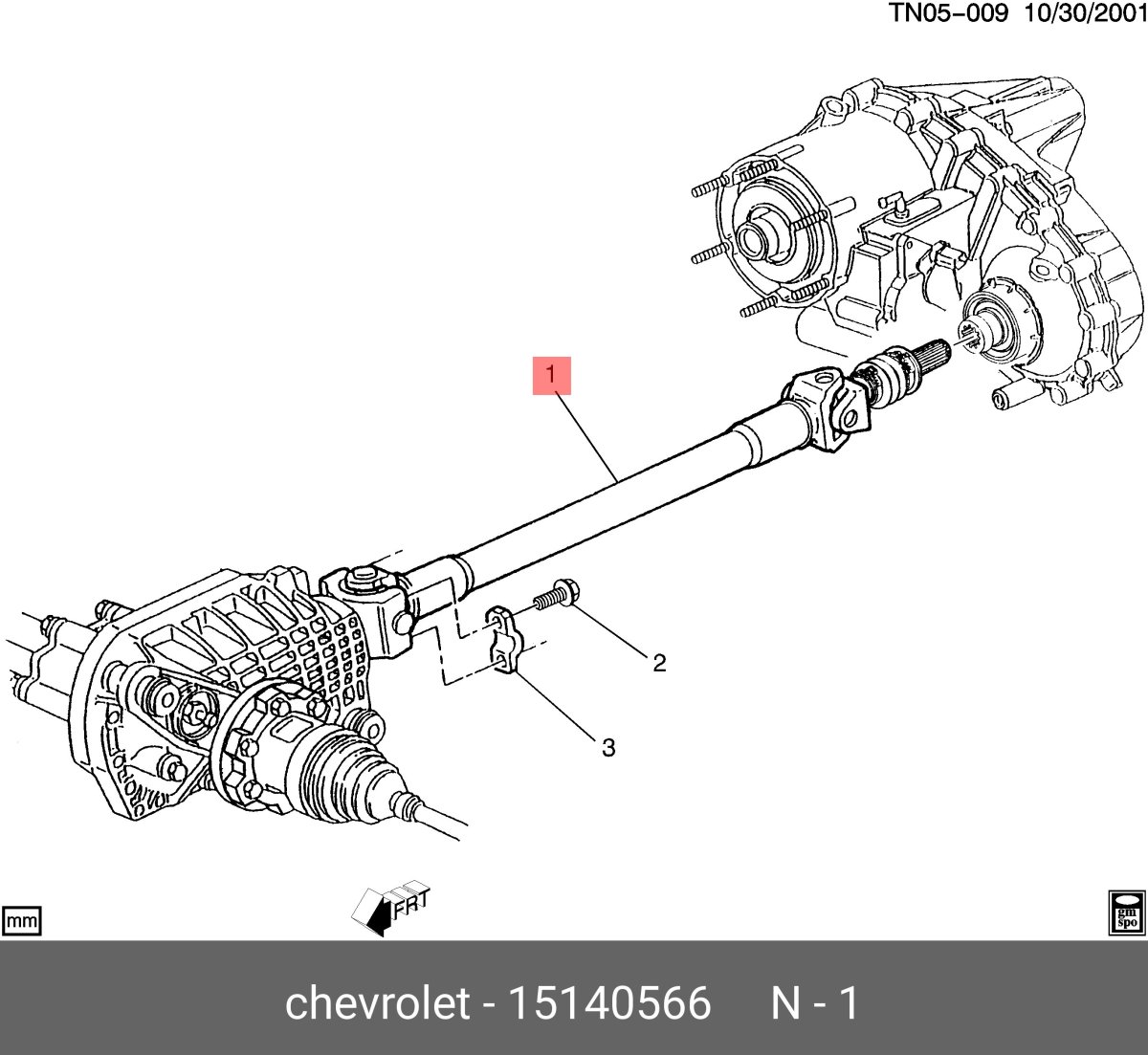 TN05-009 10/30/2001

1

2

3

mm

FRT

gm
spo

chevrolet - 15140566 N - 1